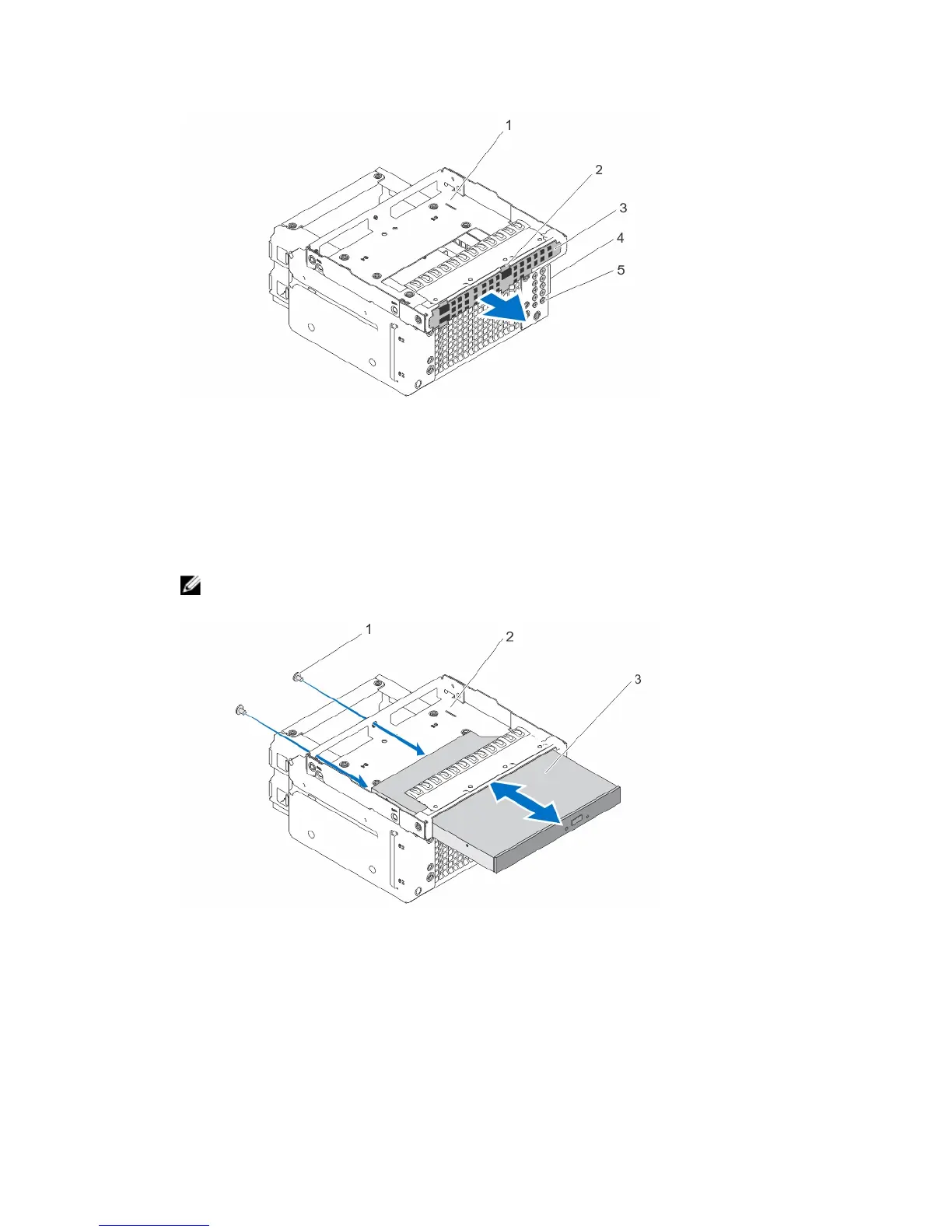 1
2
3
4
5

1
2
3