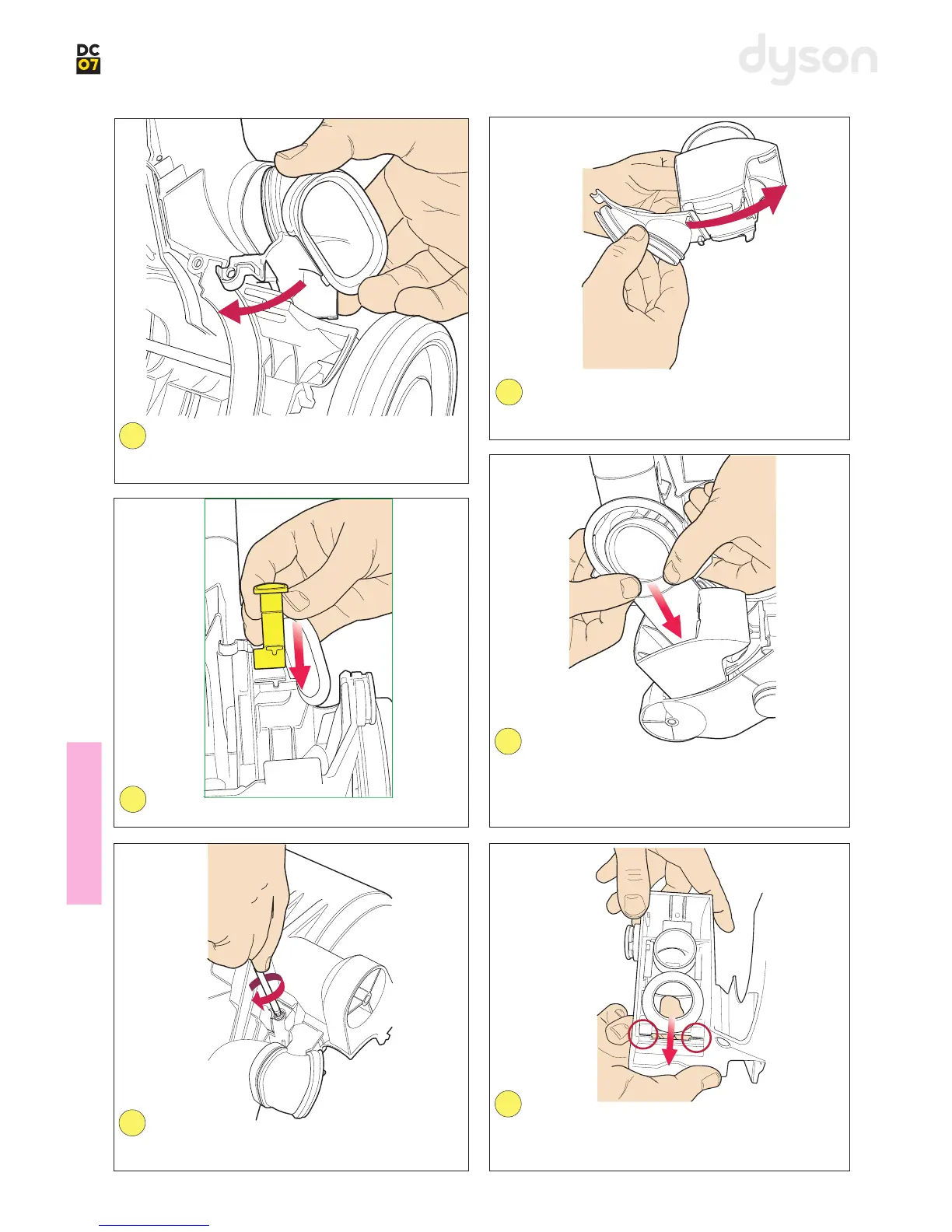 DC
07

dyson