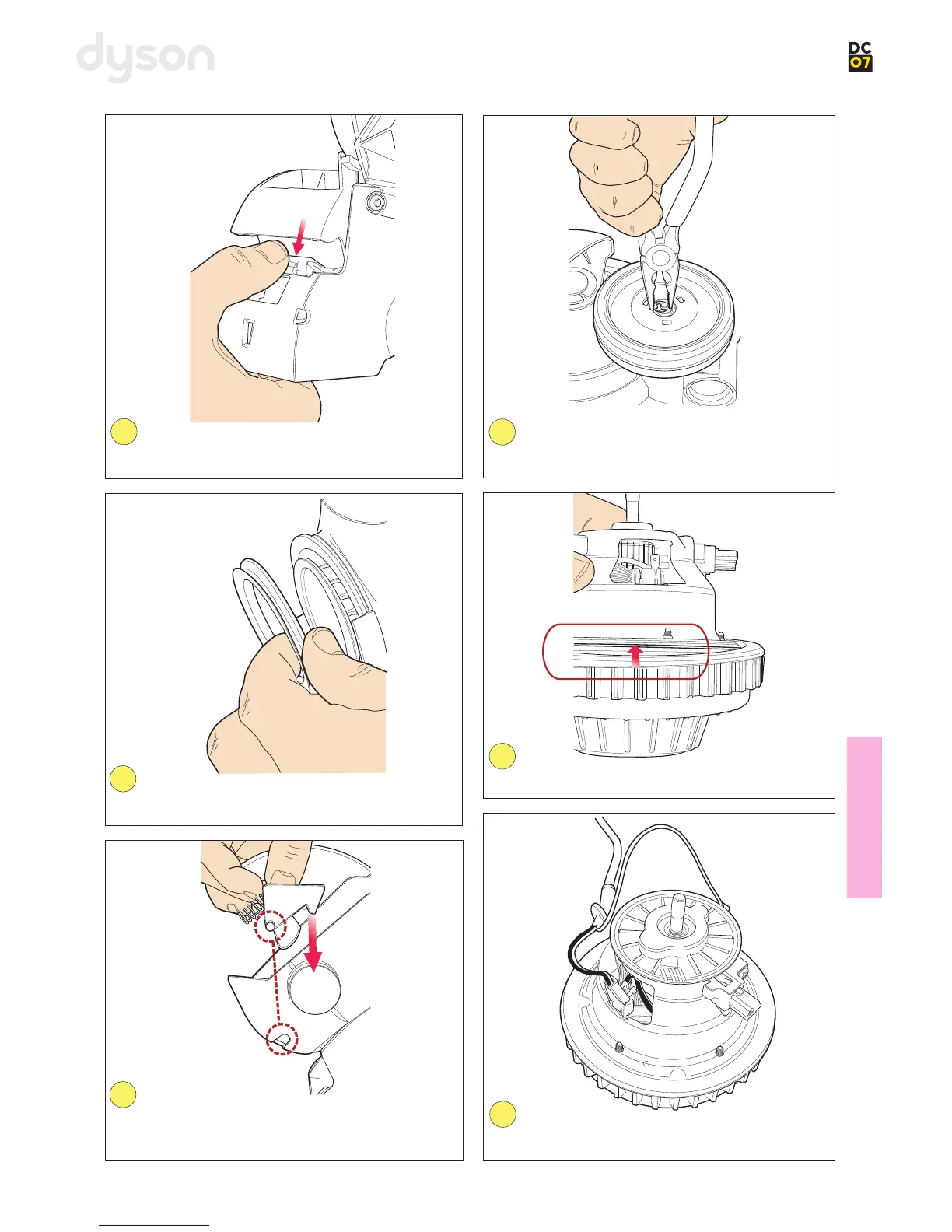 dyson

DC
07