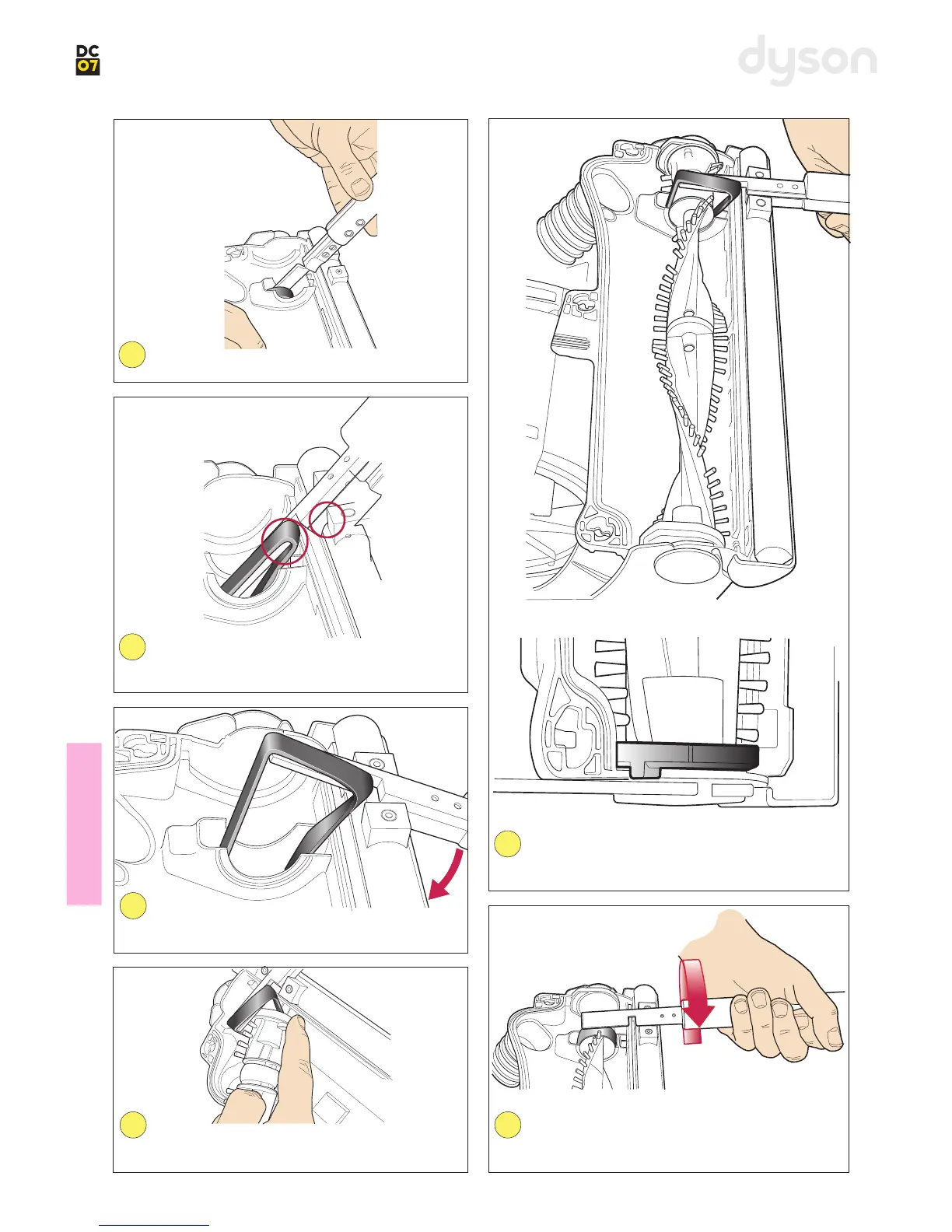 DC
07

dyson