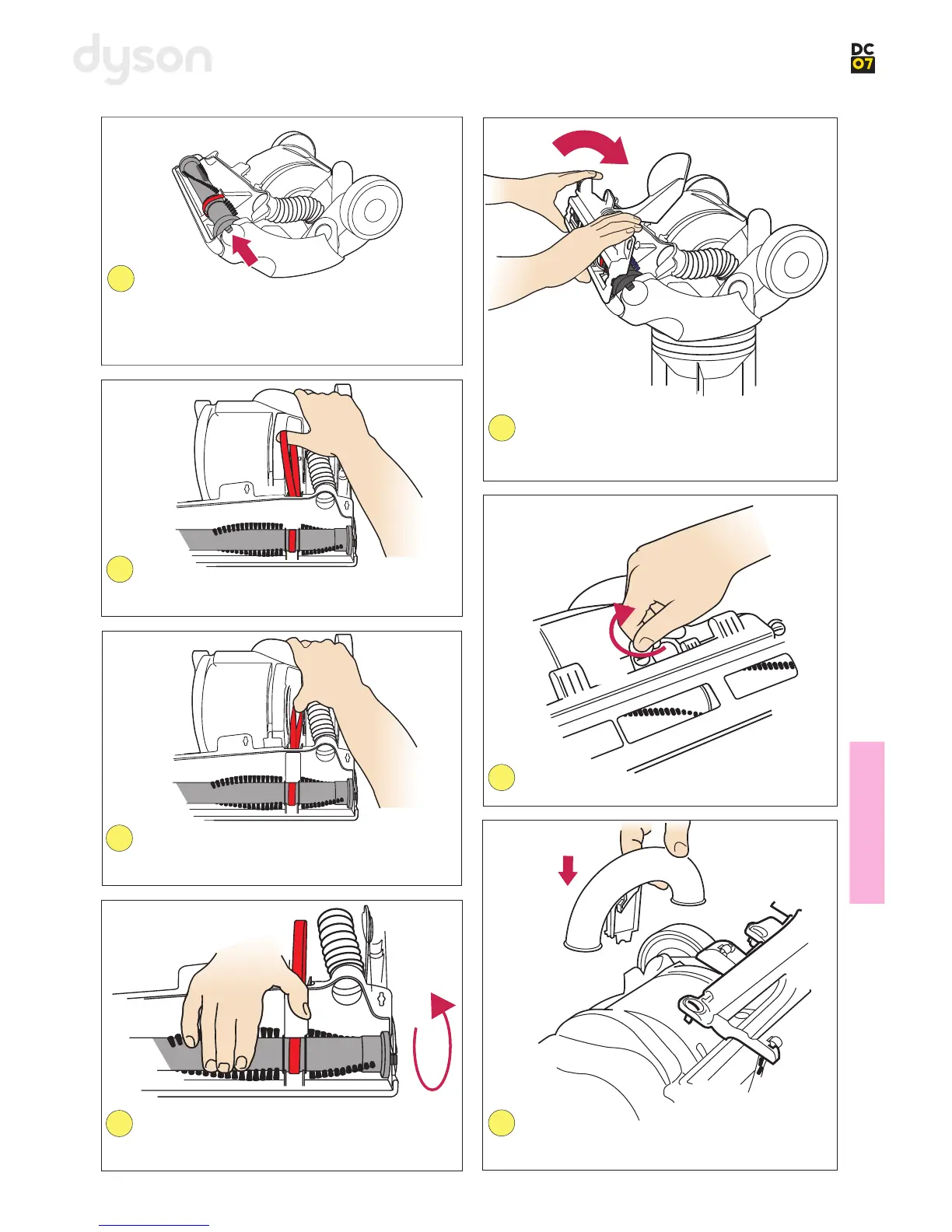 dyson

DC
07