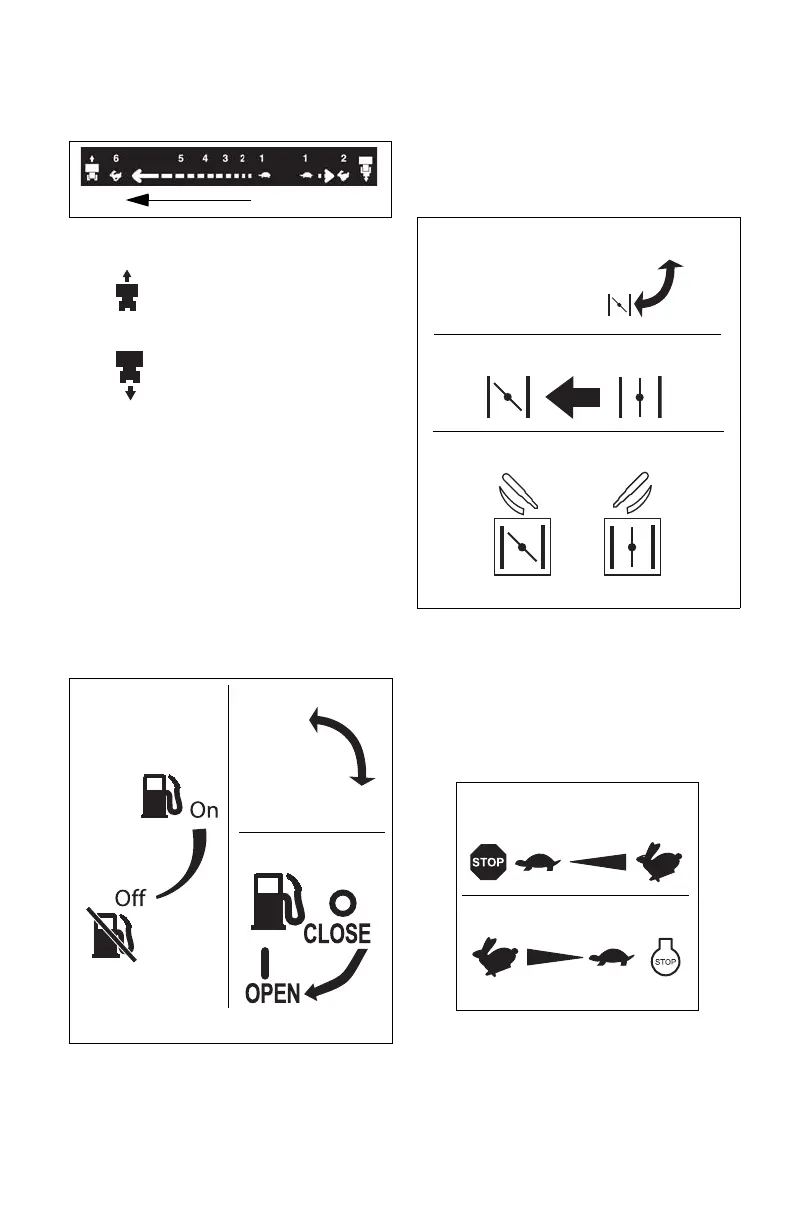 6 5 4 3 2 1 1 2

On

Off

CLOSE

OPEN

STOP

STOP