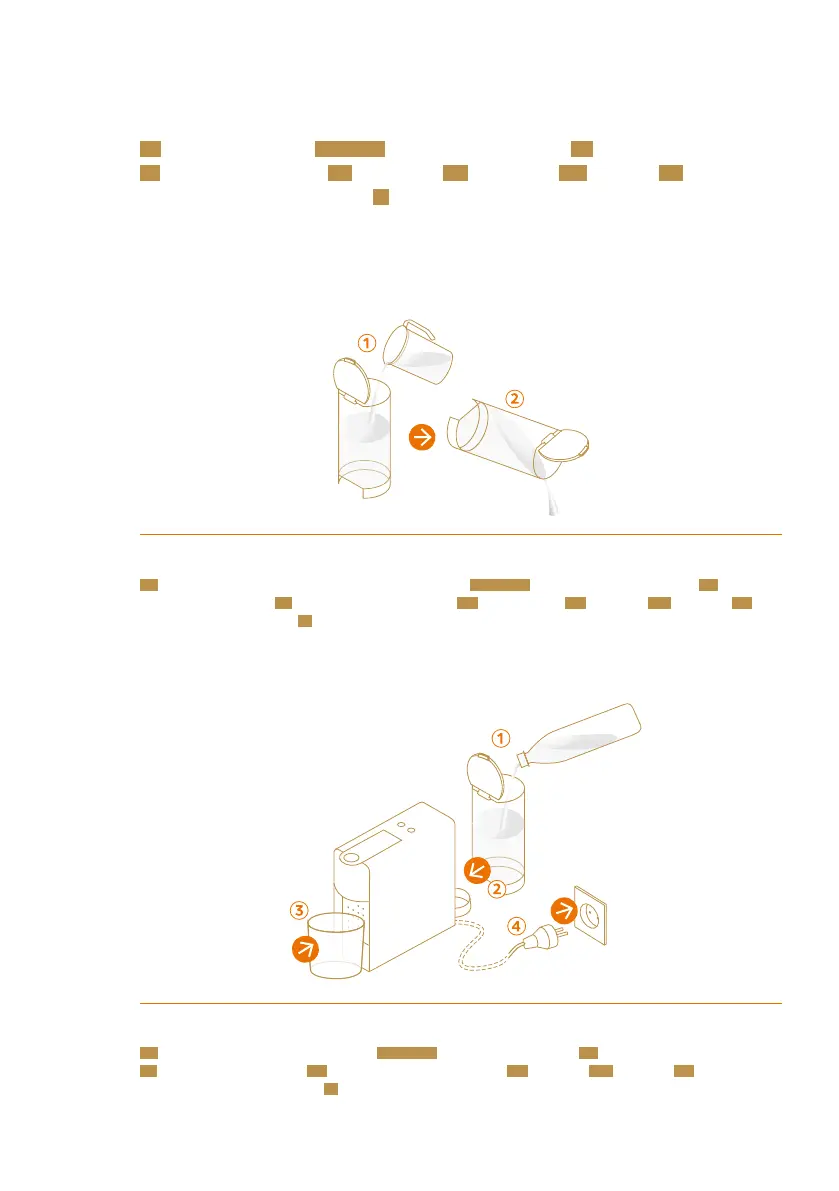 1

2

1

2

3

4