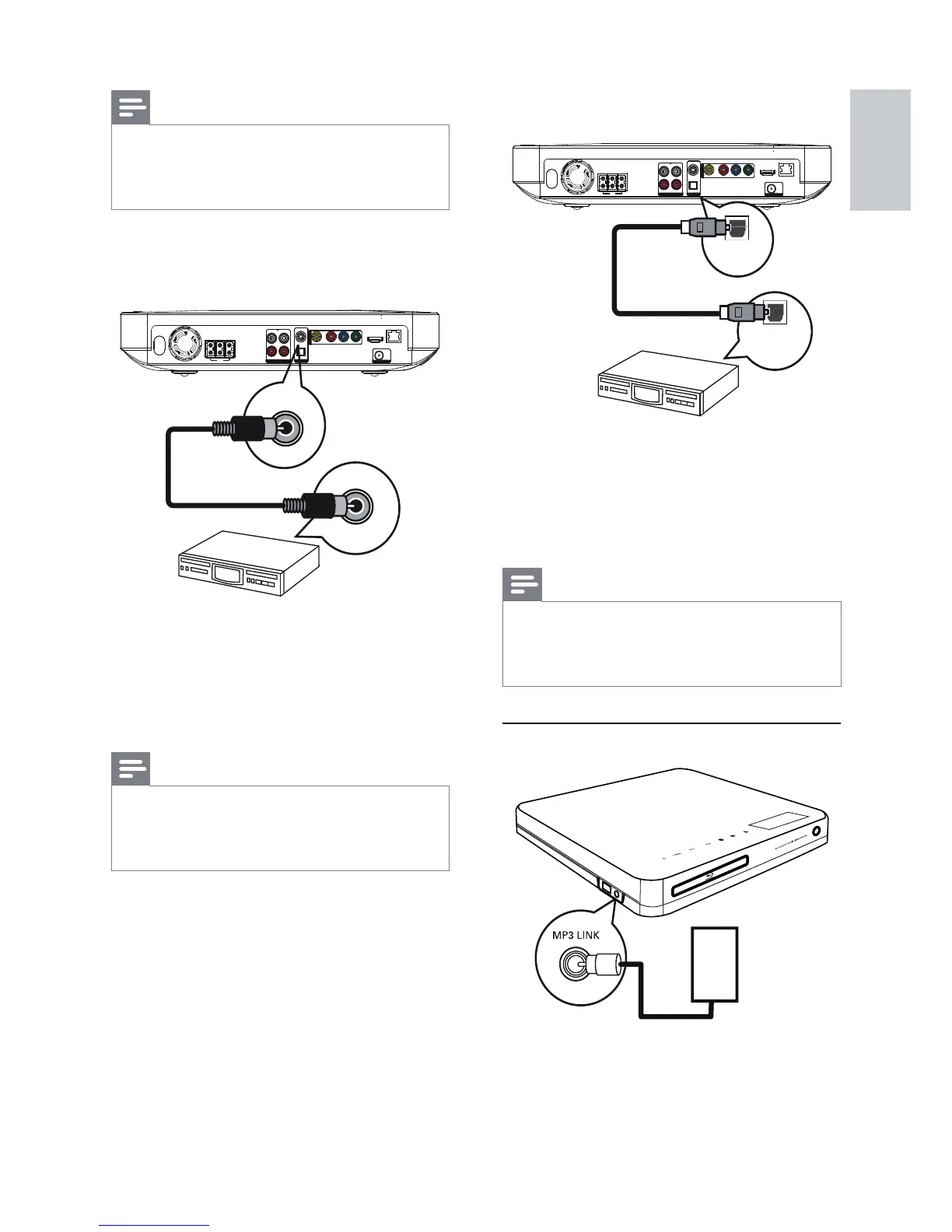 MP3 LINK