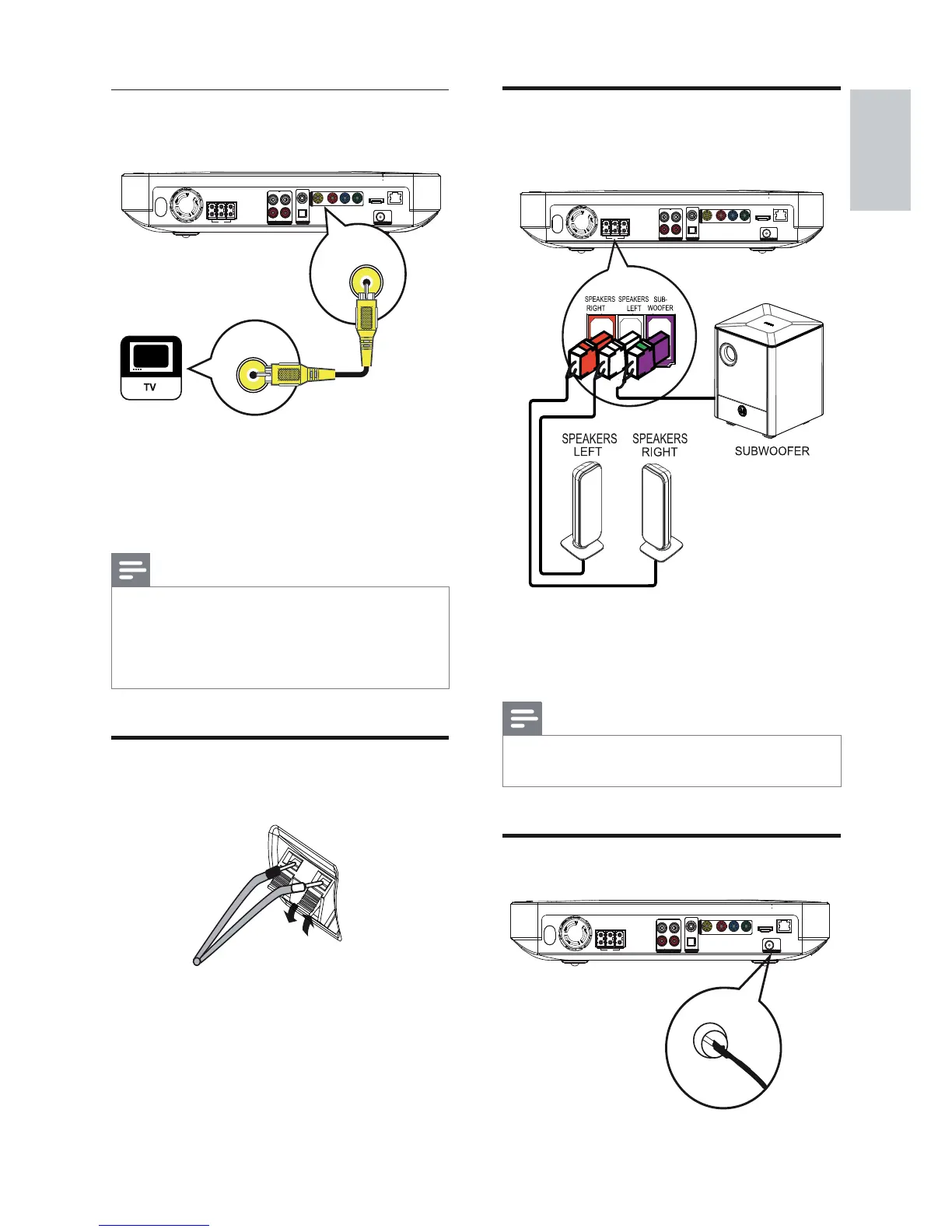 TV

SPEAKERS RIGHT

SPEAKERS LEFT

SUB-WOOFER

SPEAKERS LEFT

SPEAKERS RIGHT

SUBWOOFER