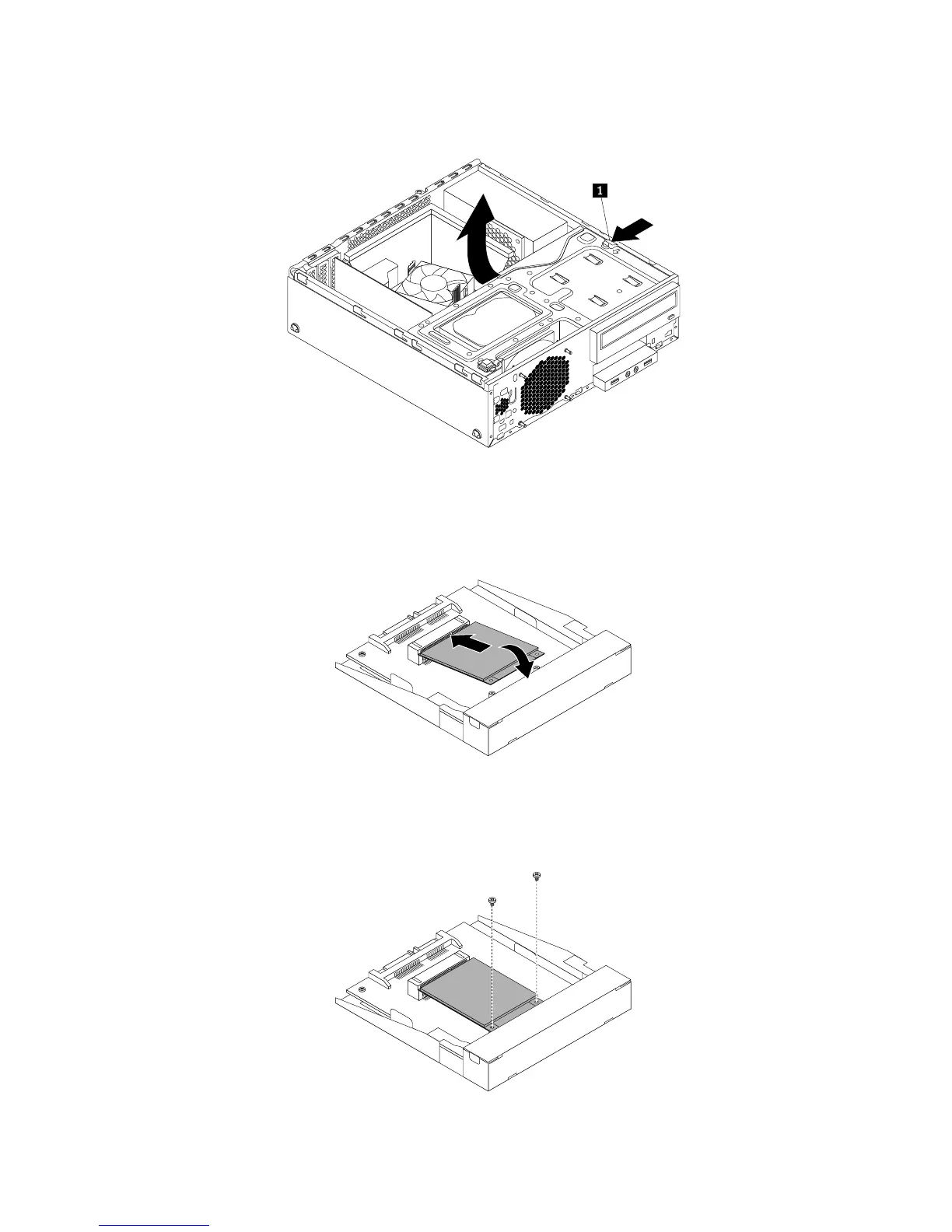 1