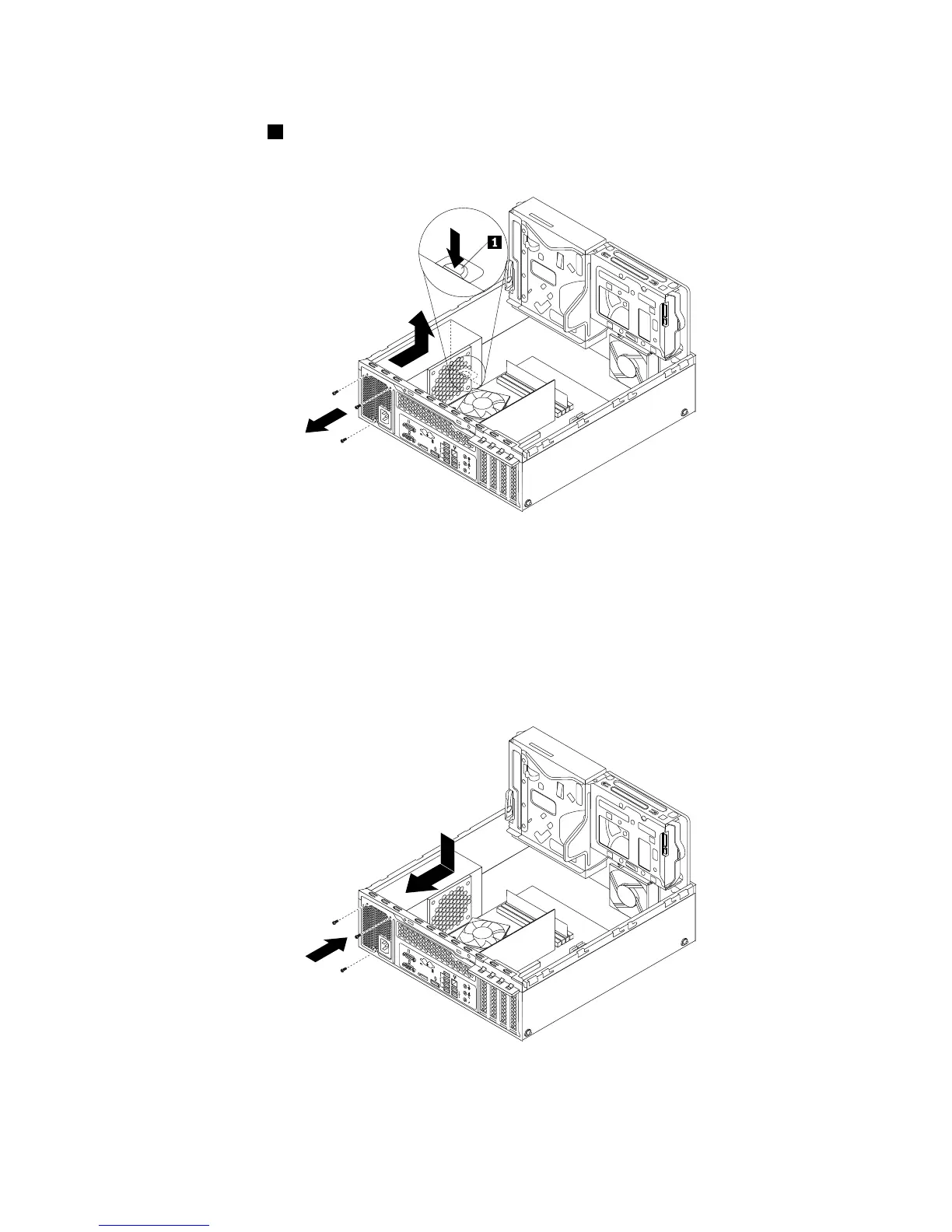 1