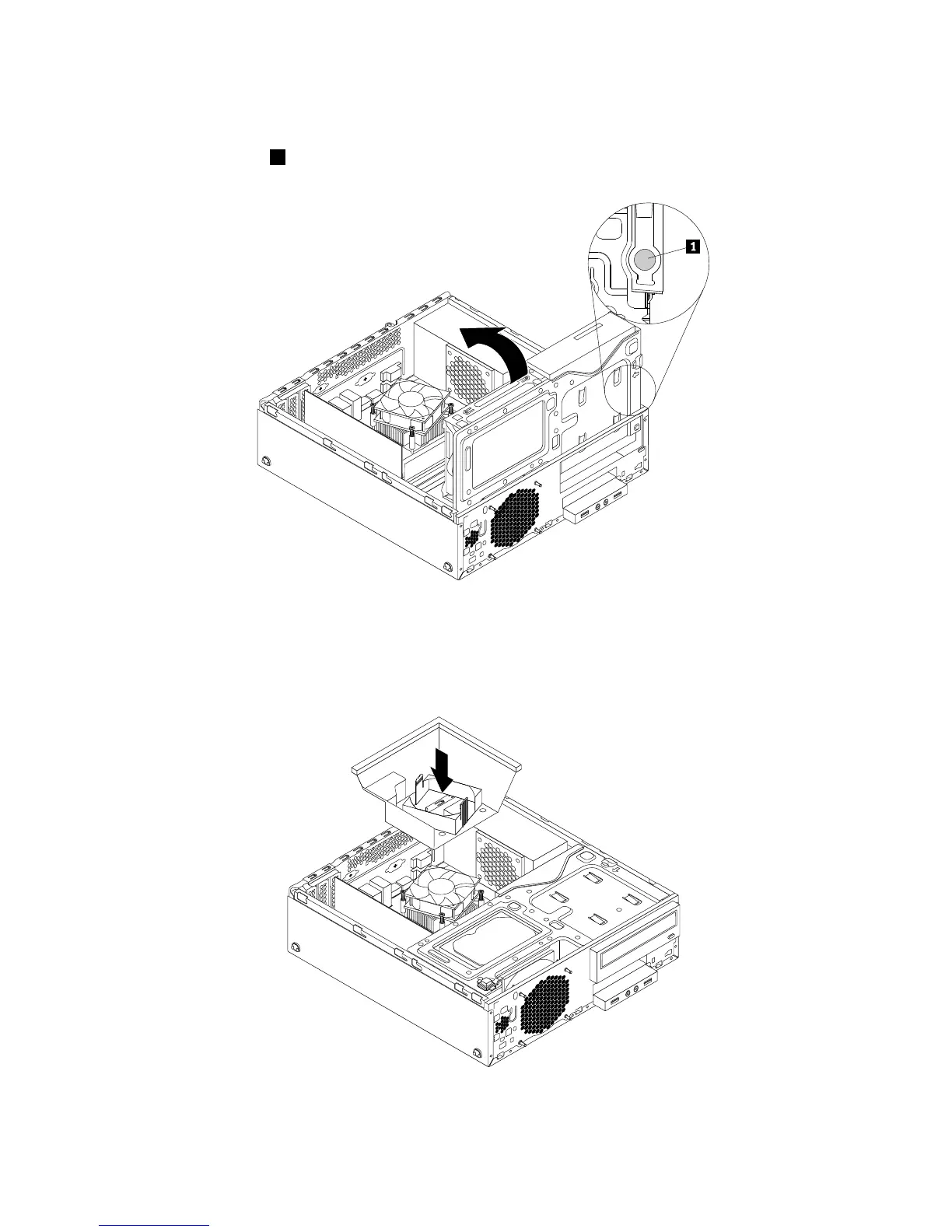 1