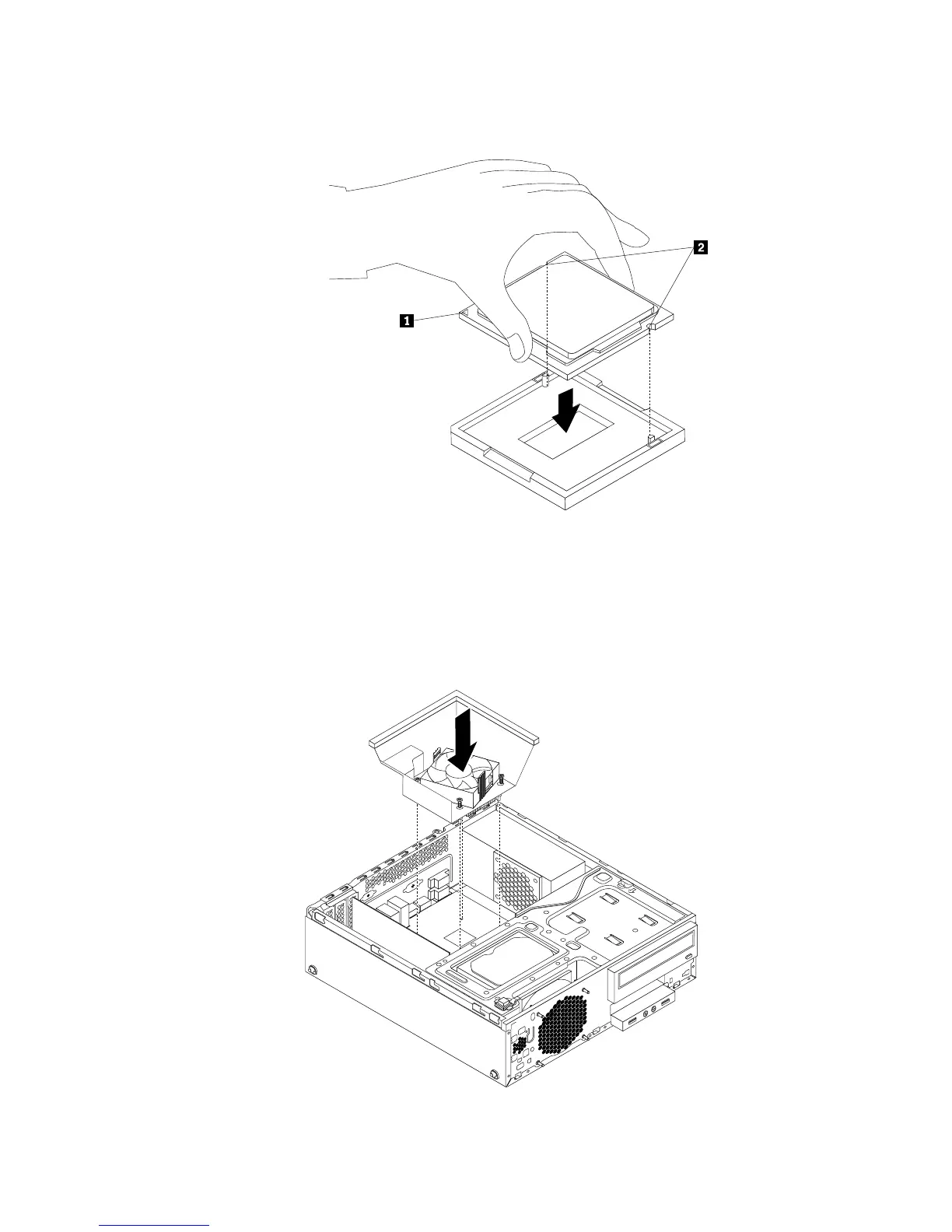 2

1