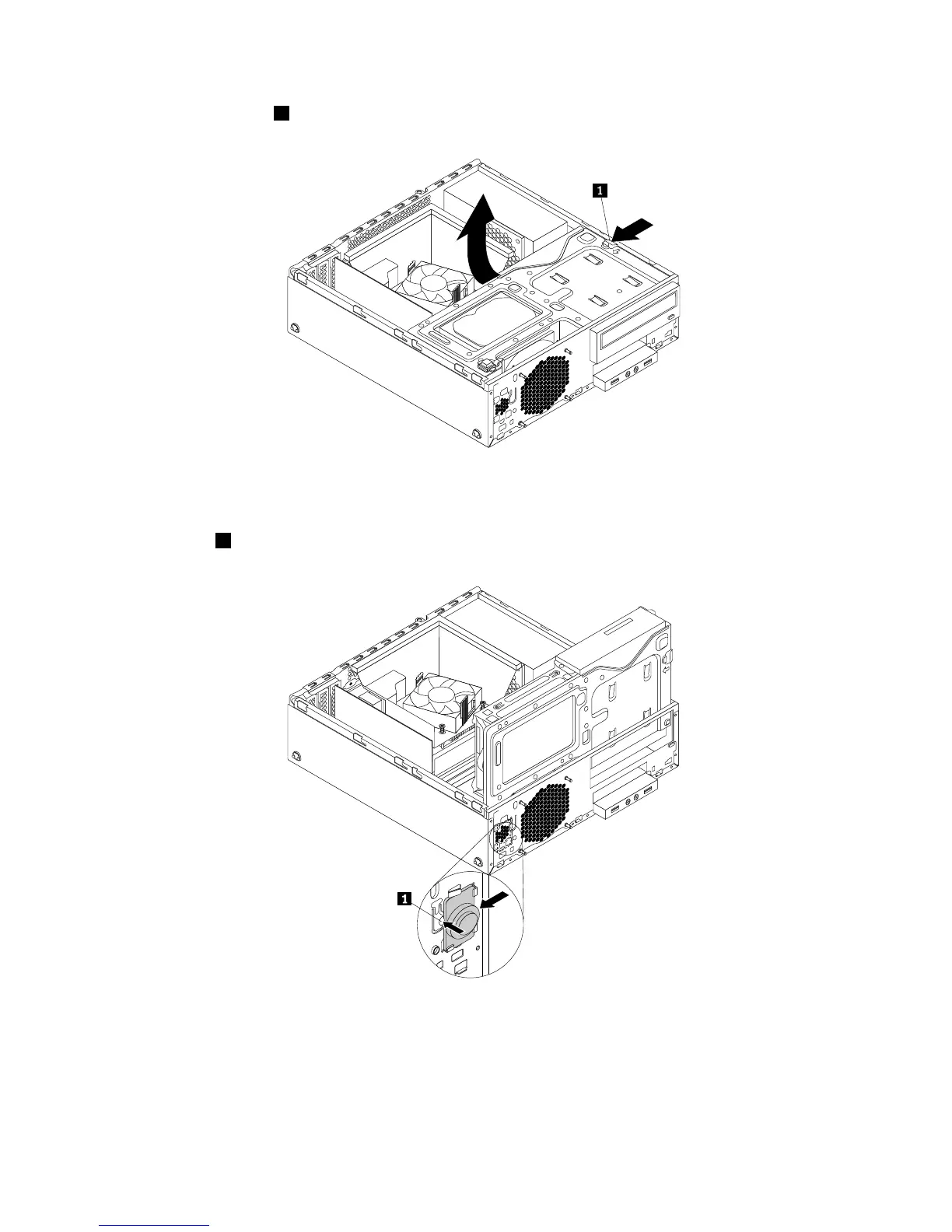 1

1