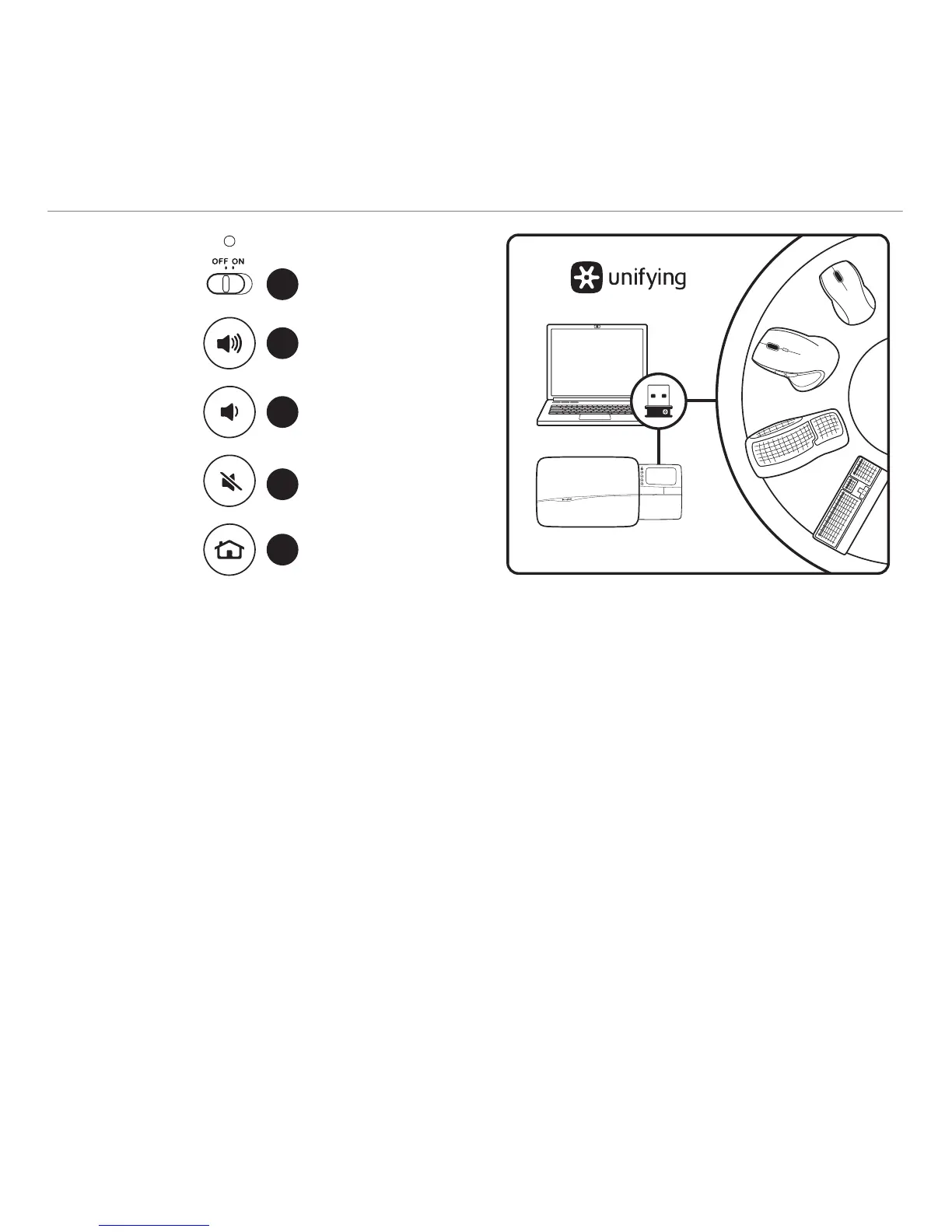 OFF ON

unifying