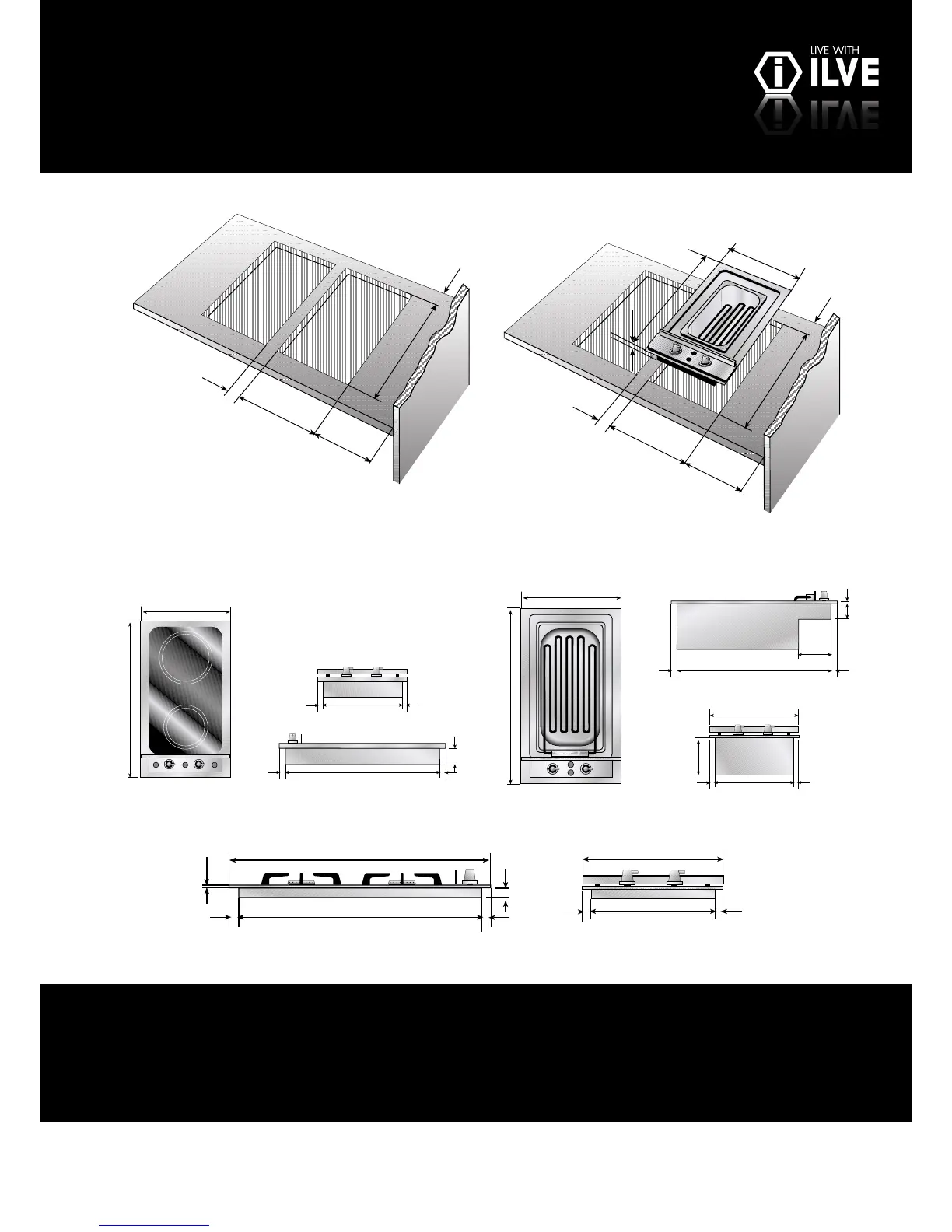 LIVE WITH
ILVE