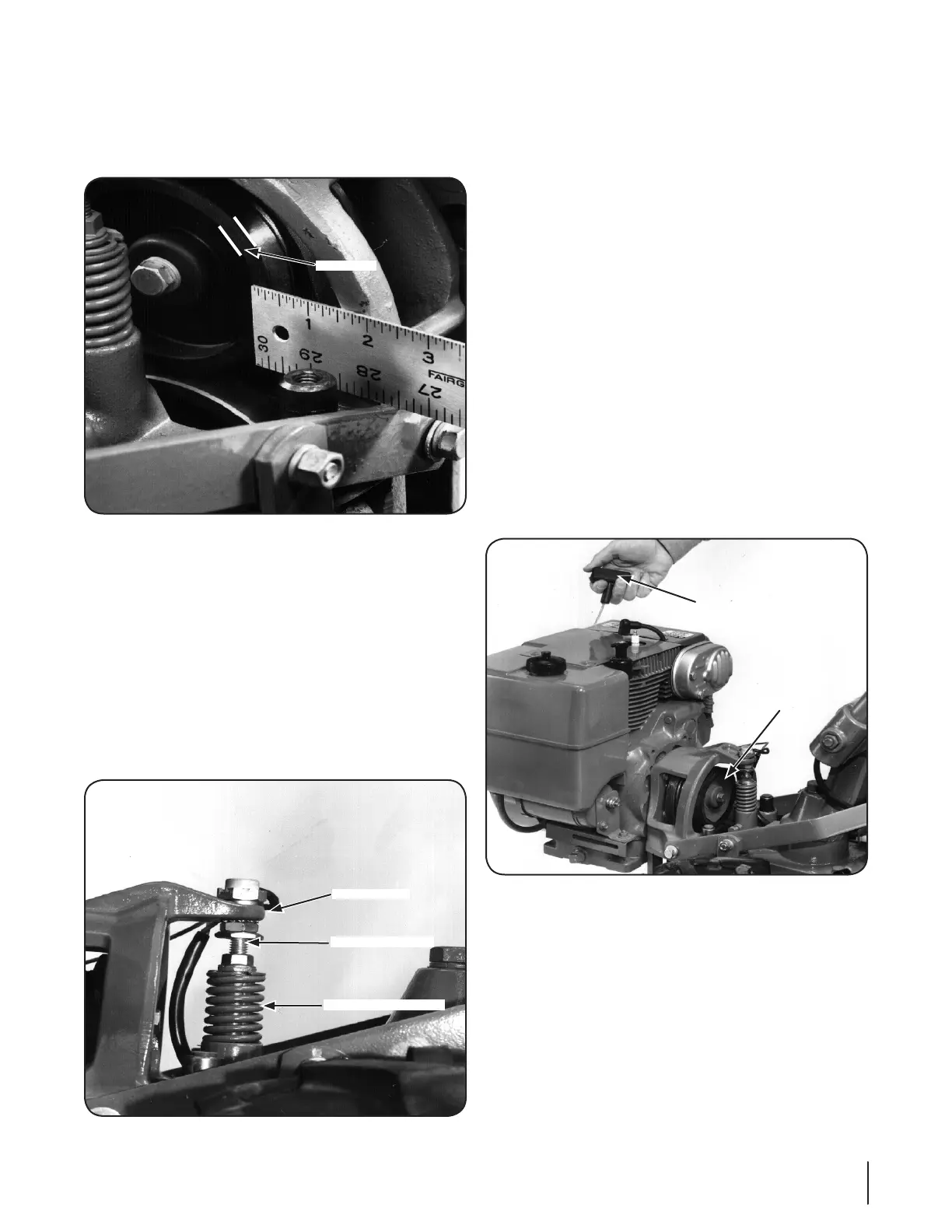 1
2
3
30
29
28
27
FAIRG