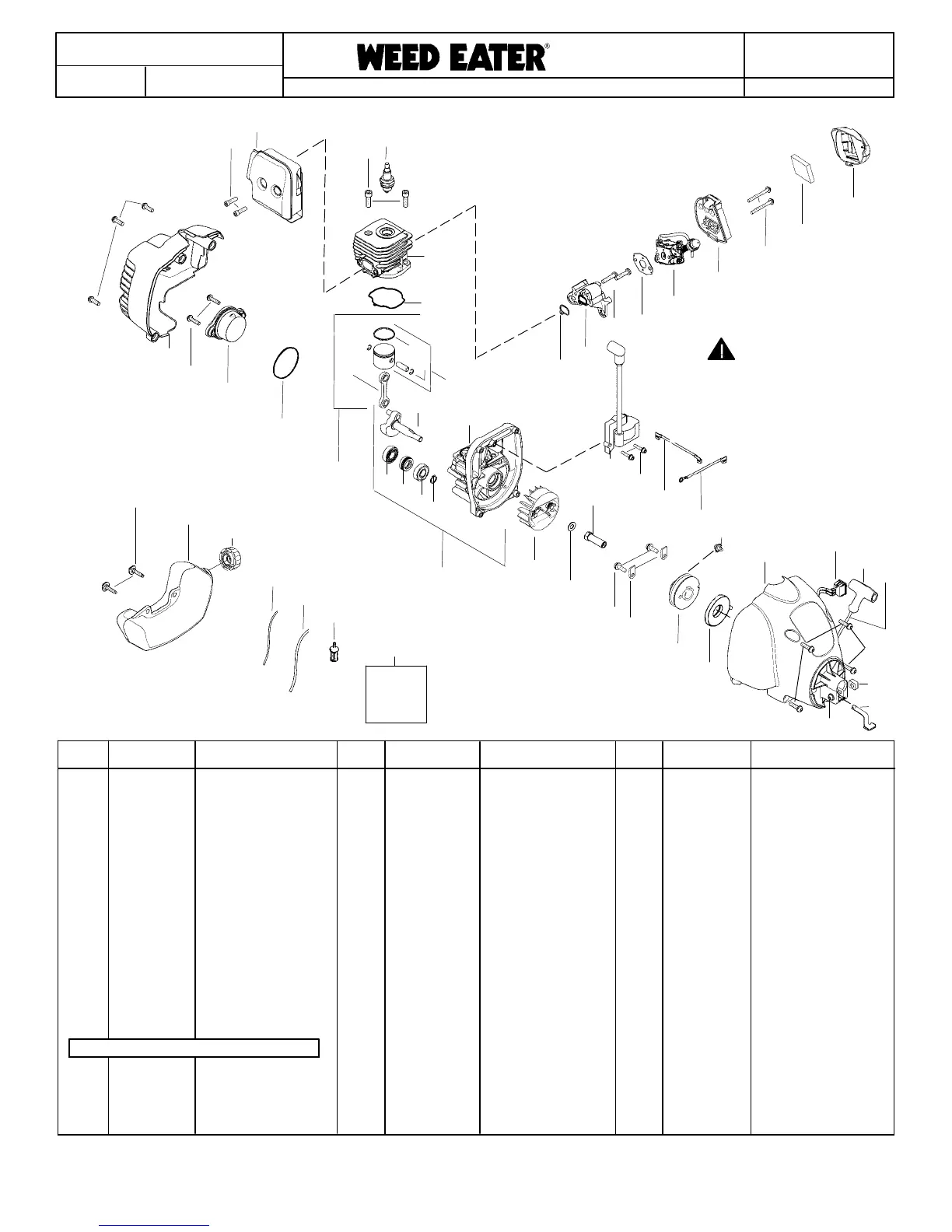 WEED EATER®