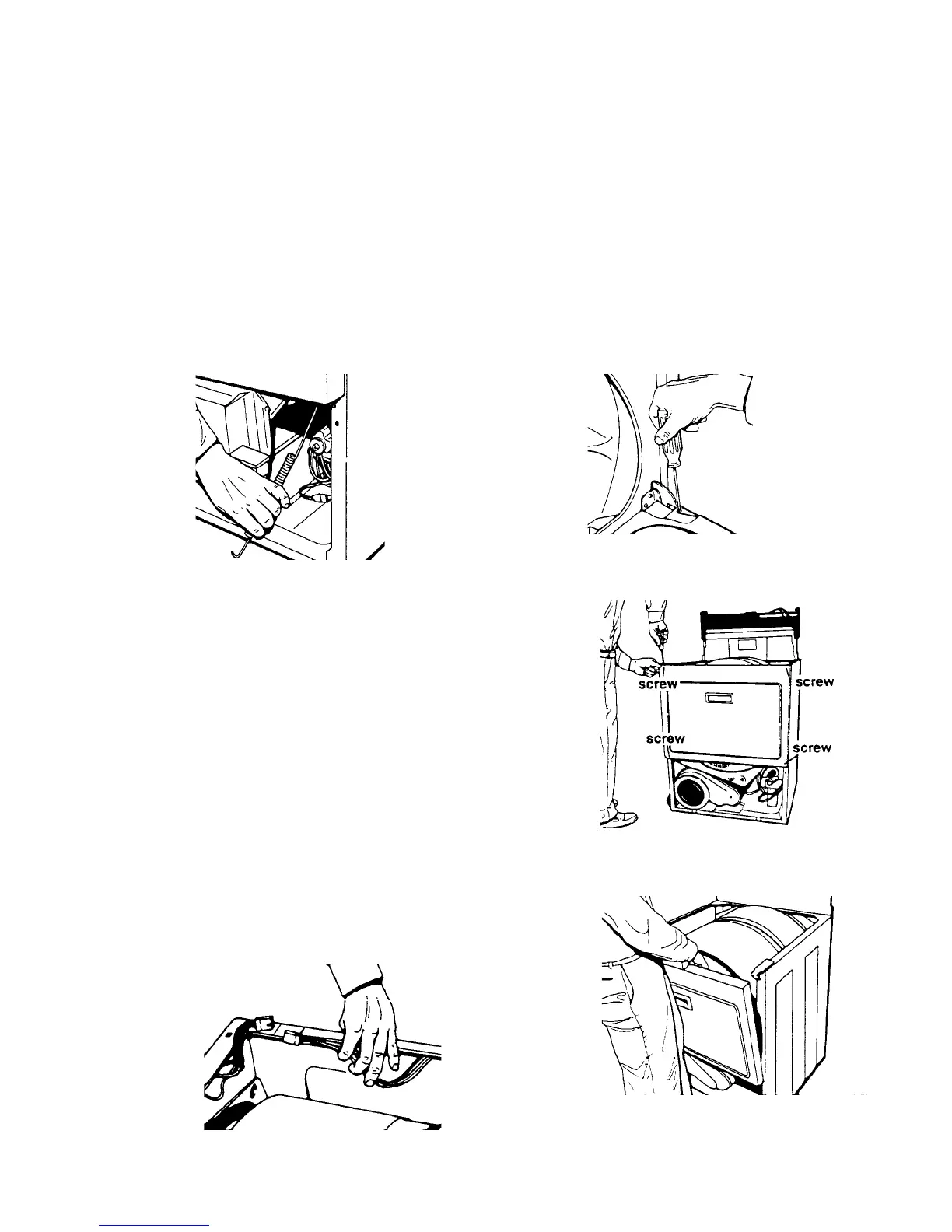 screw
screw
screw
screw