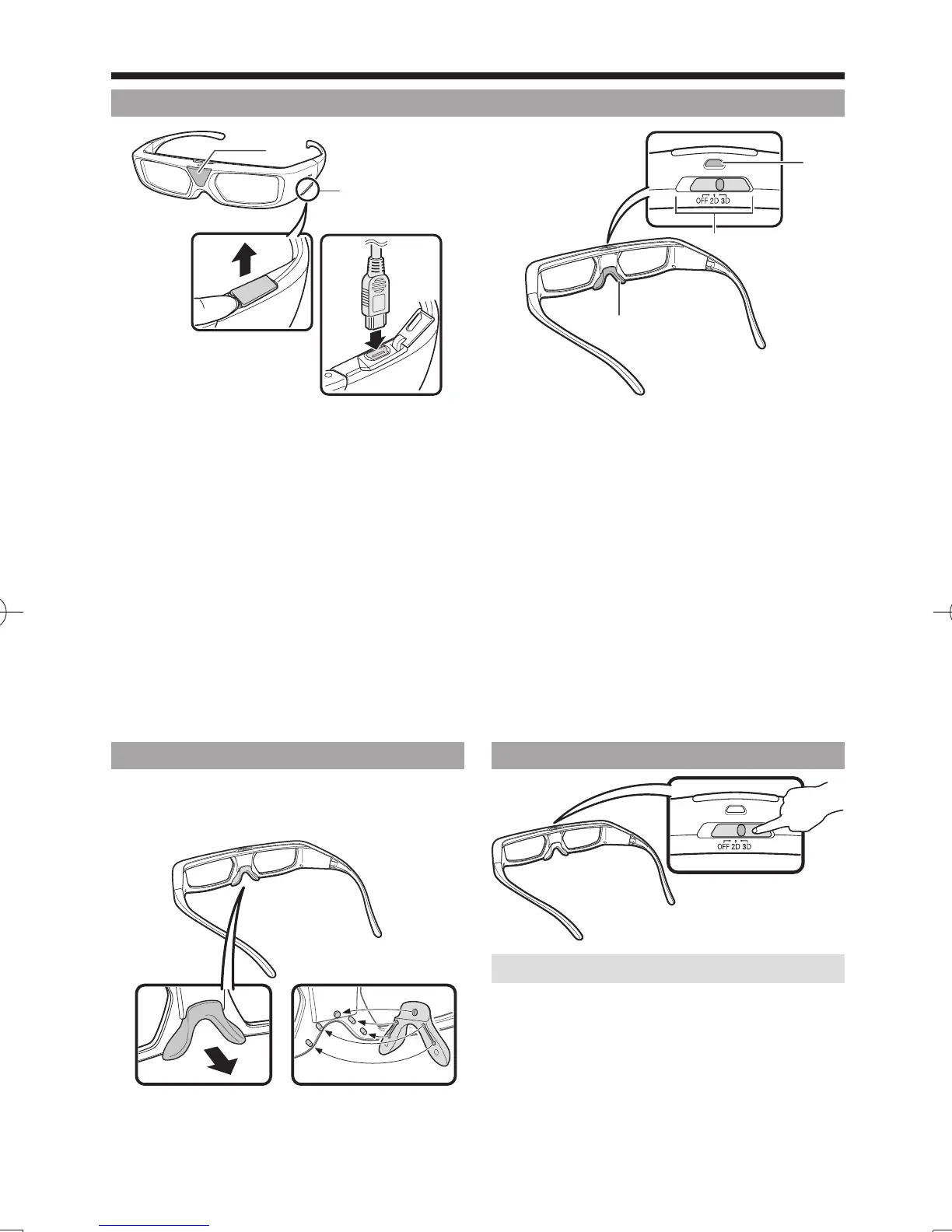 OFF 2D 3D

OFF 2D 3D