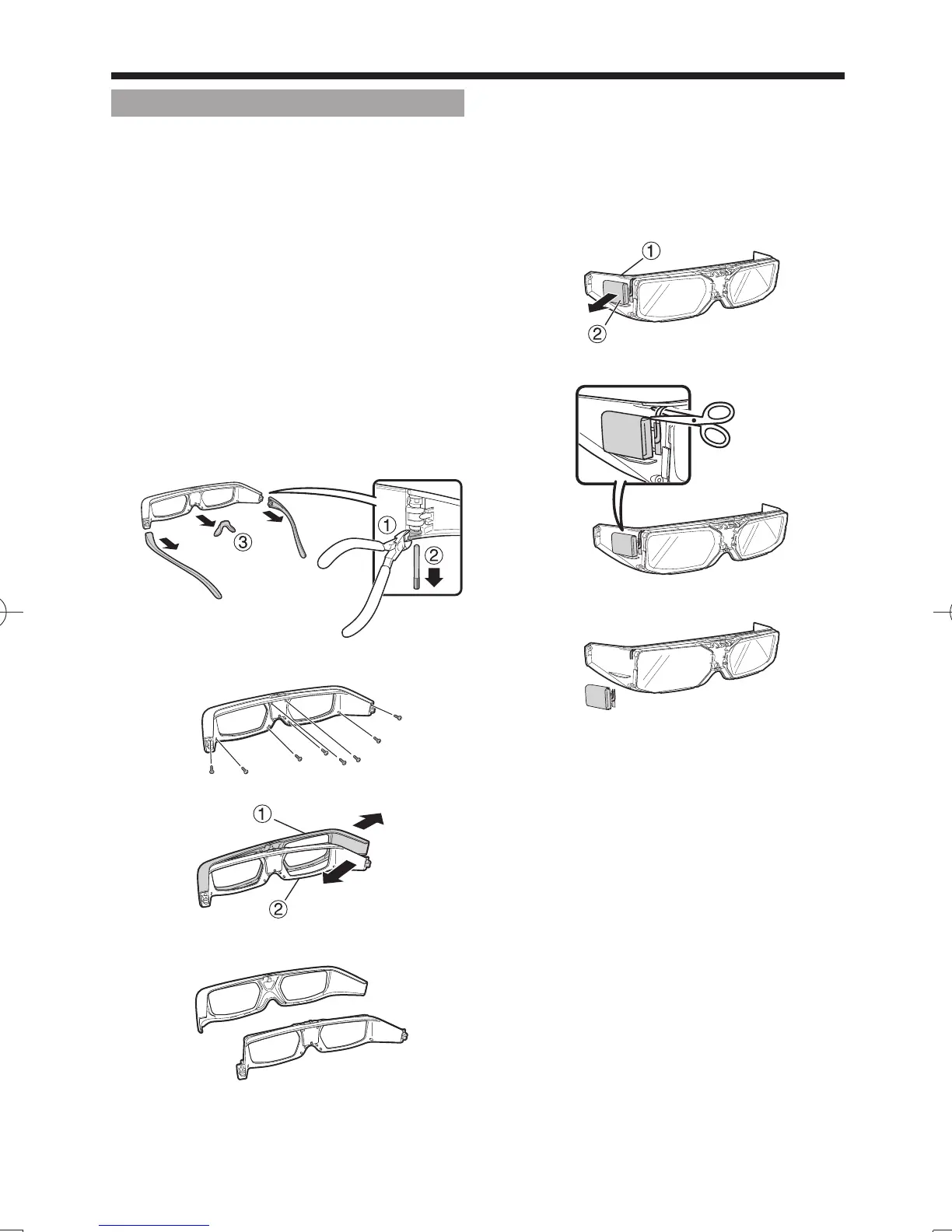 ①
②
③
①
②
①
②