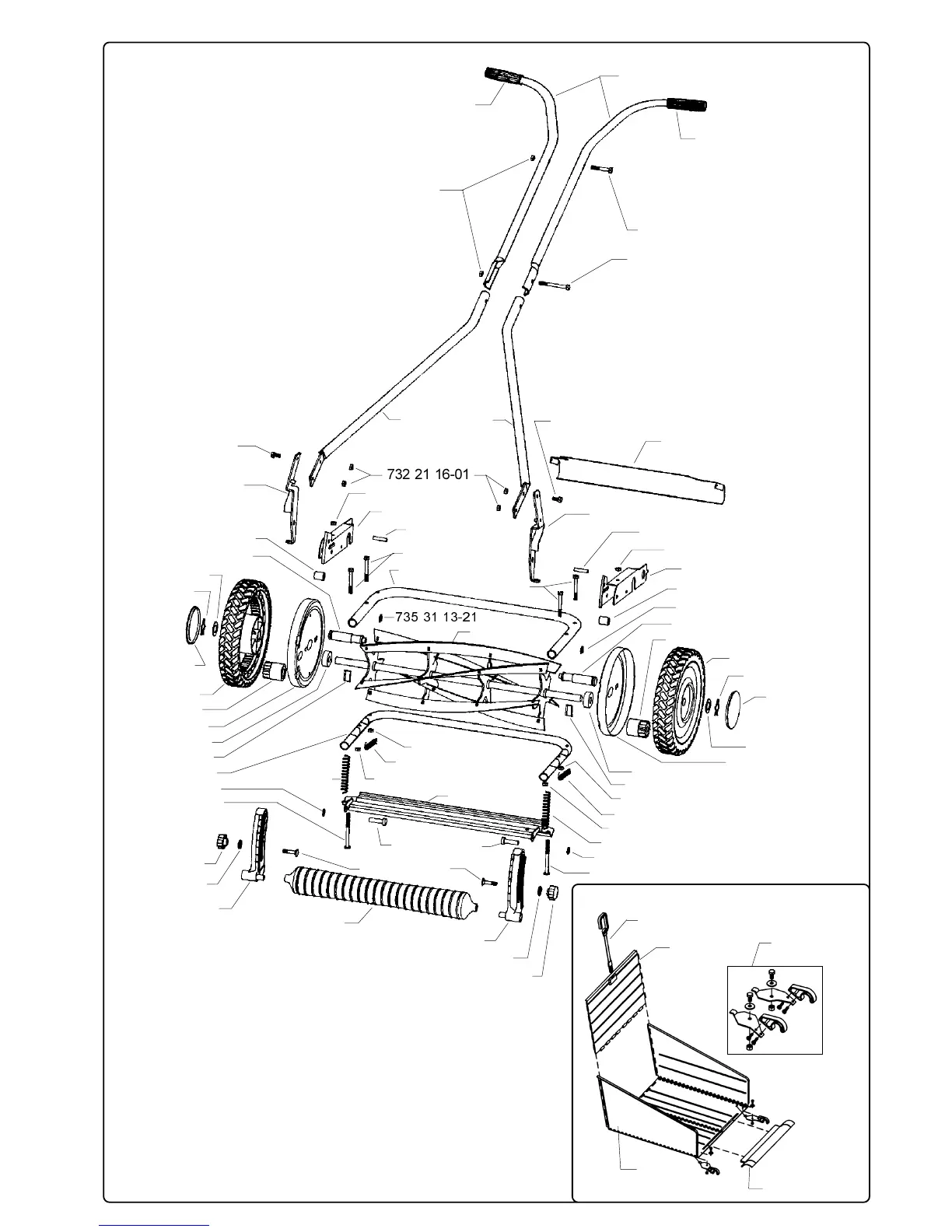 732 21 16-01

735 31 13-21