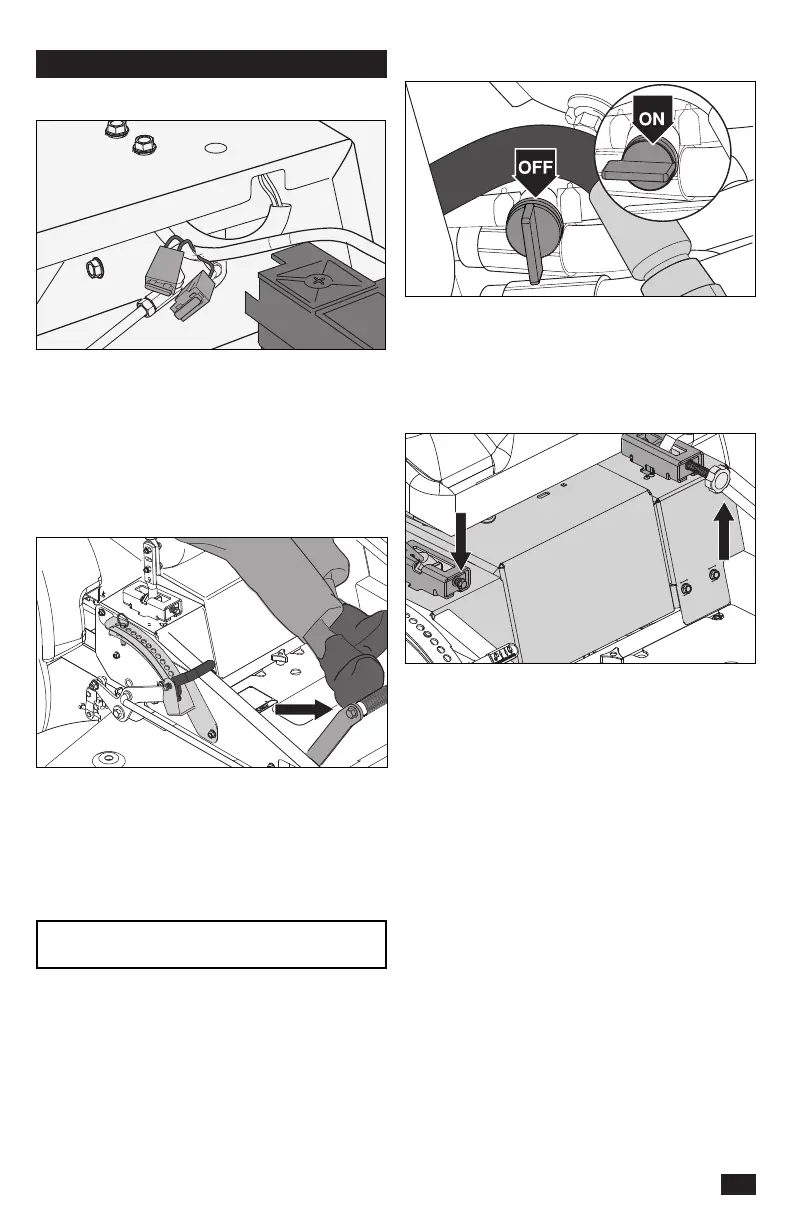 OFF

ON