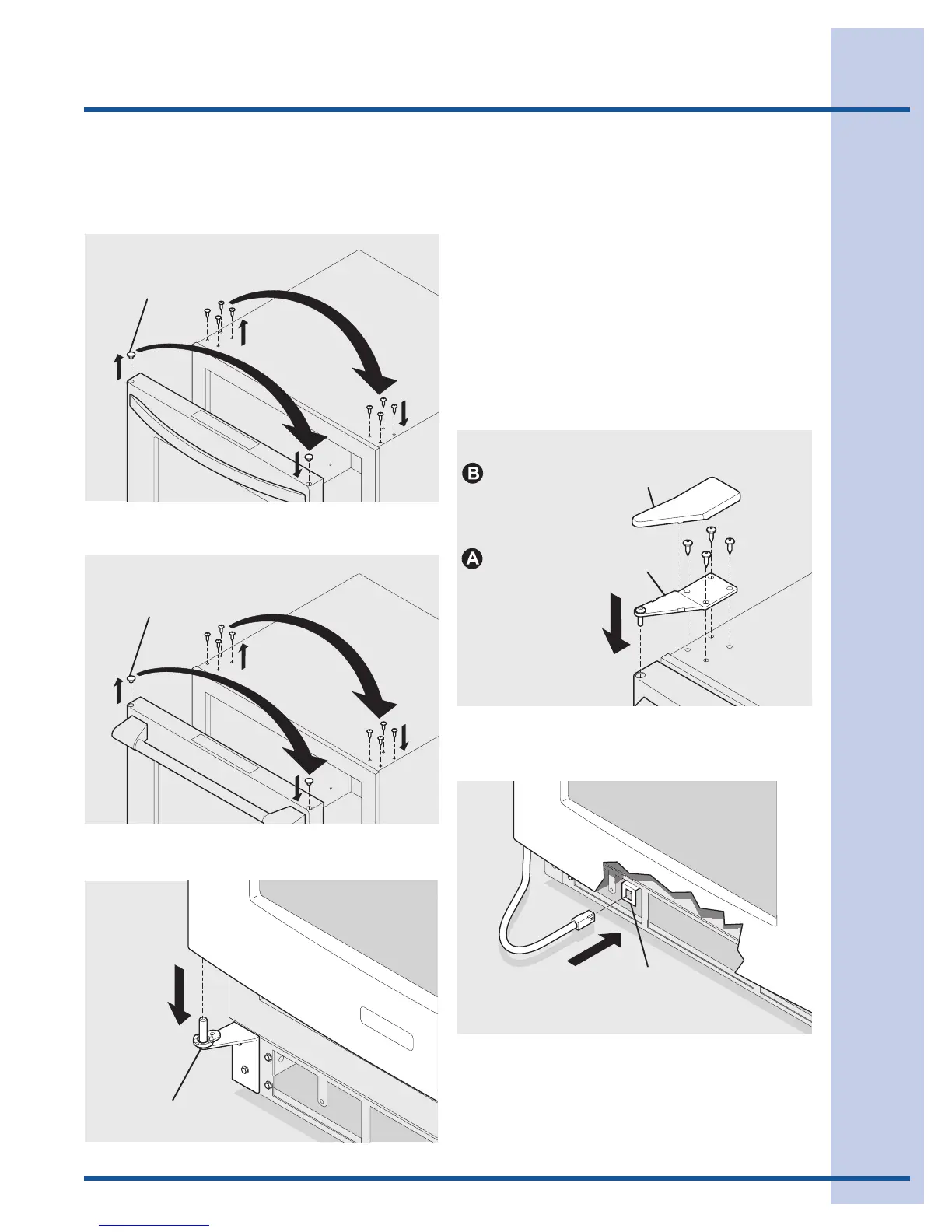 B

A