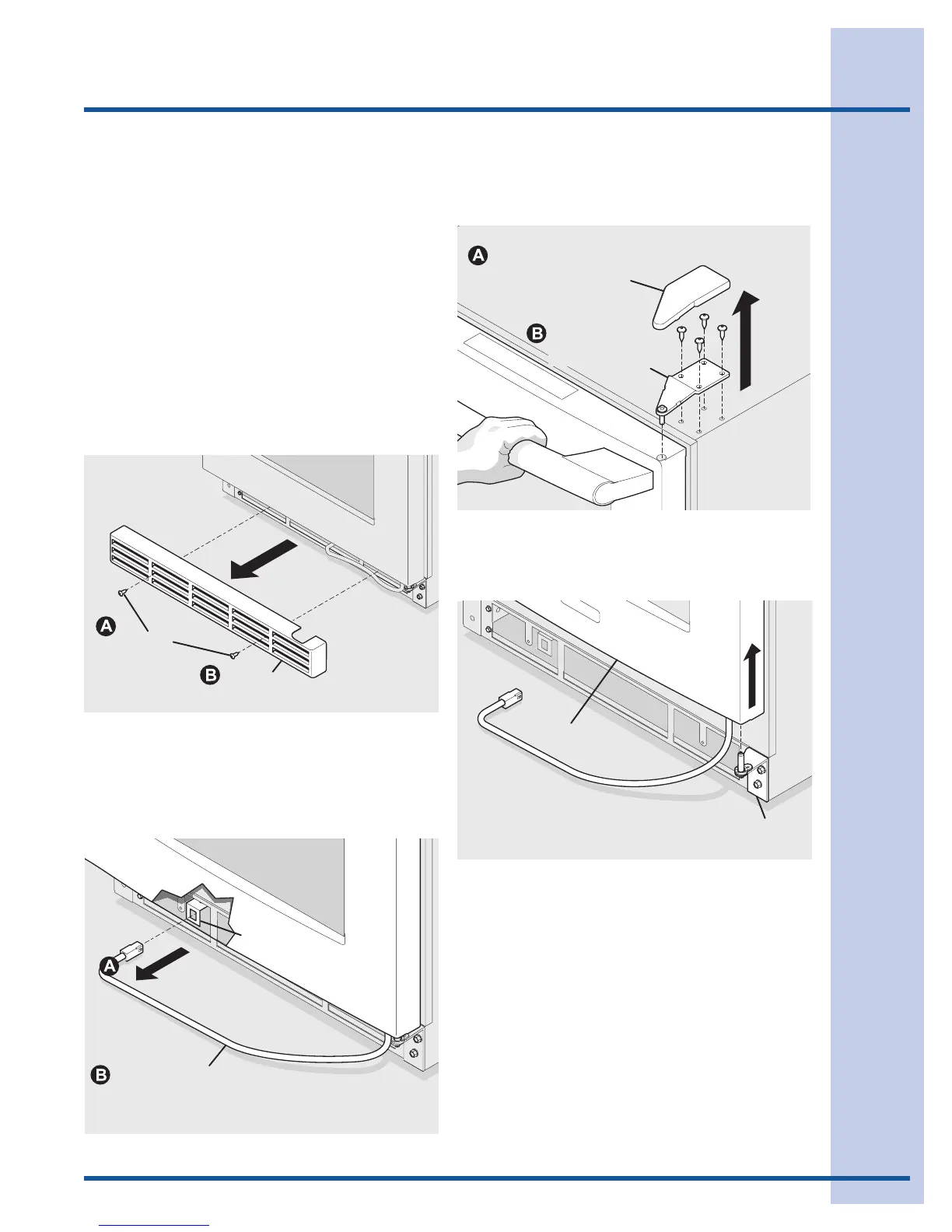 A

B

A

B

A

B