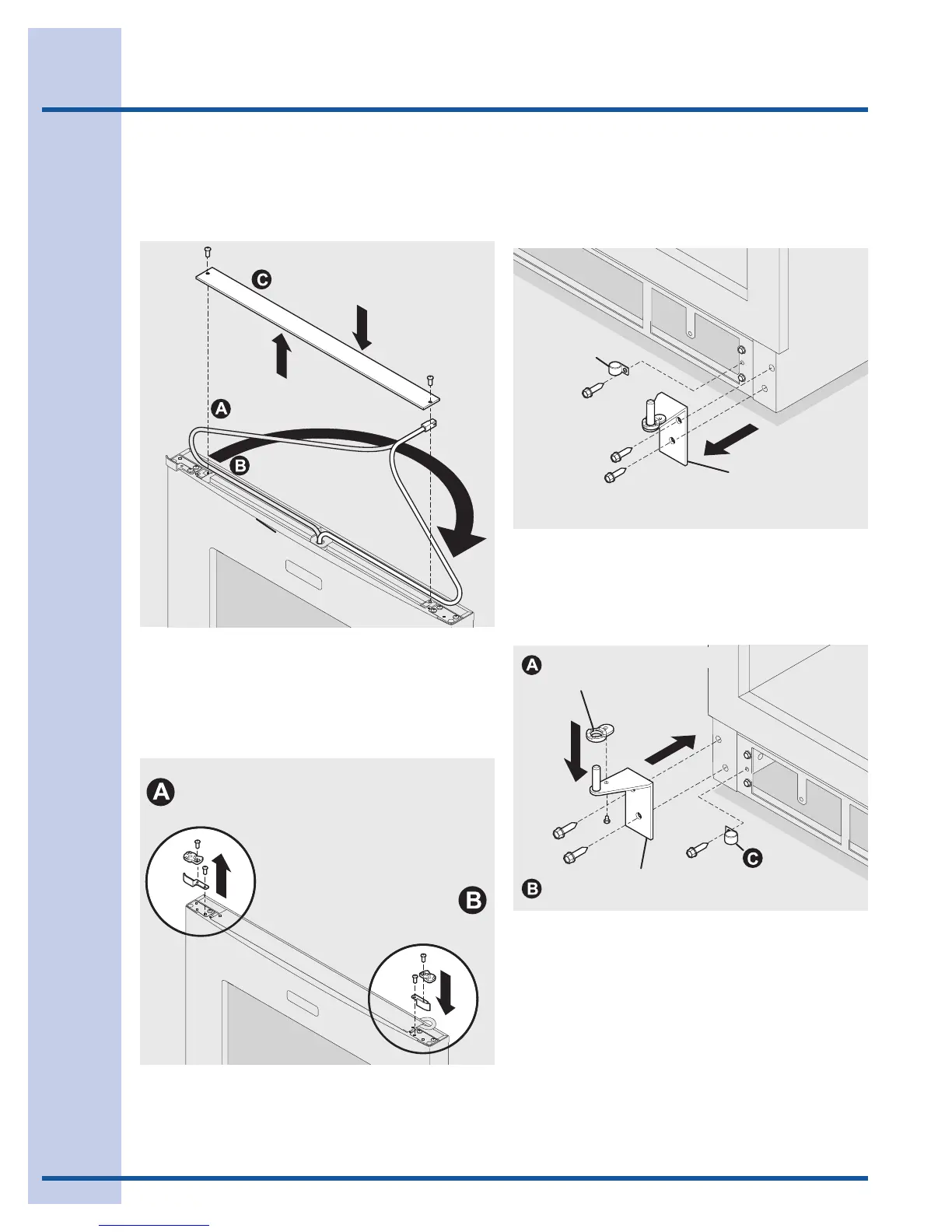 C

A

B

A

B

A

C

B