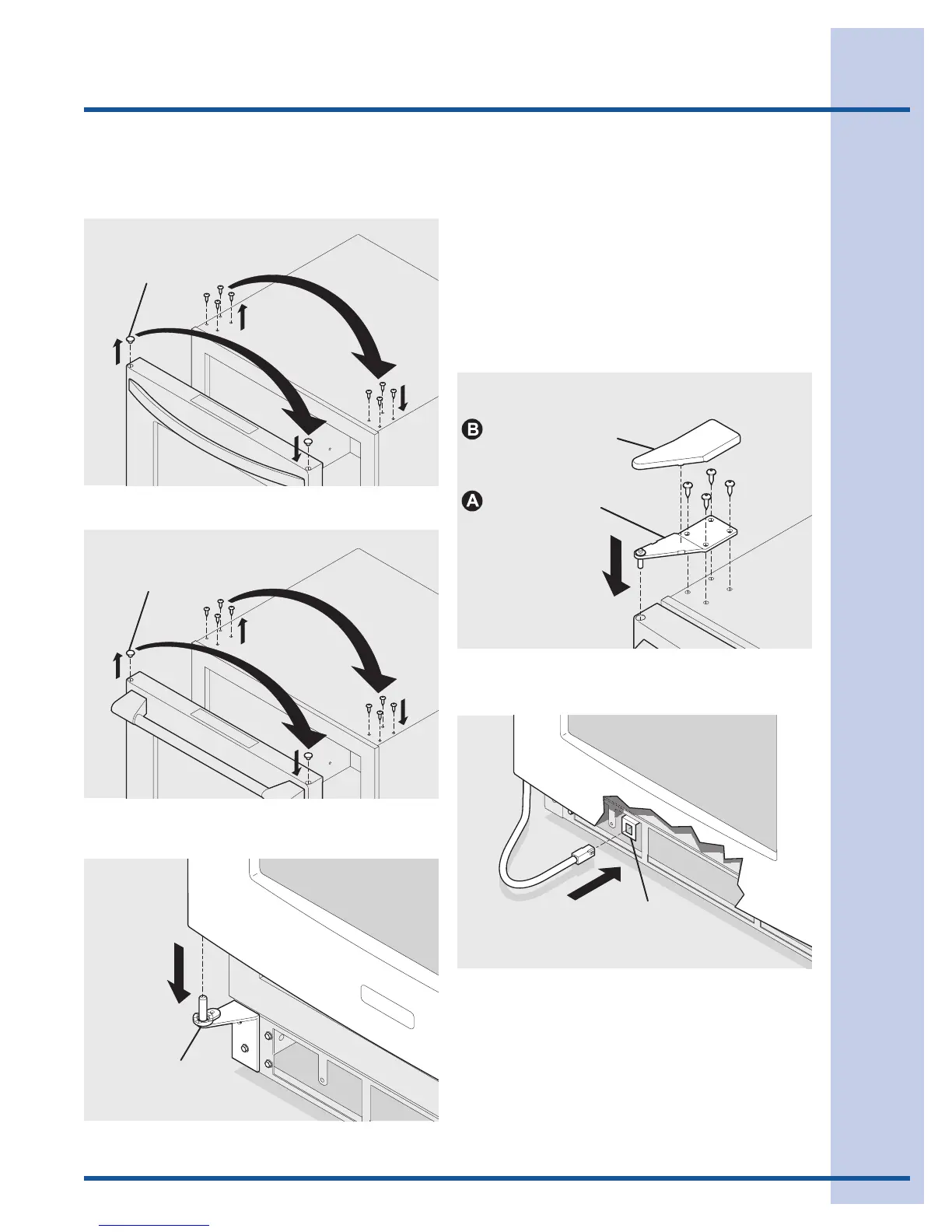 B

A