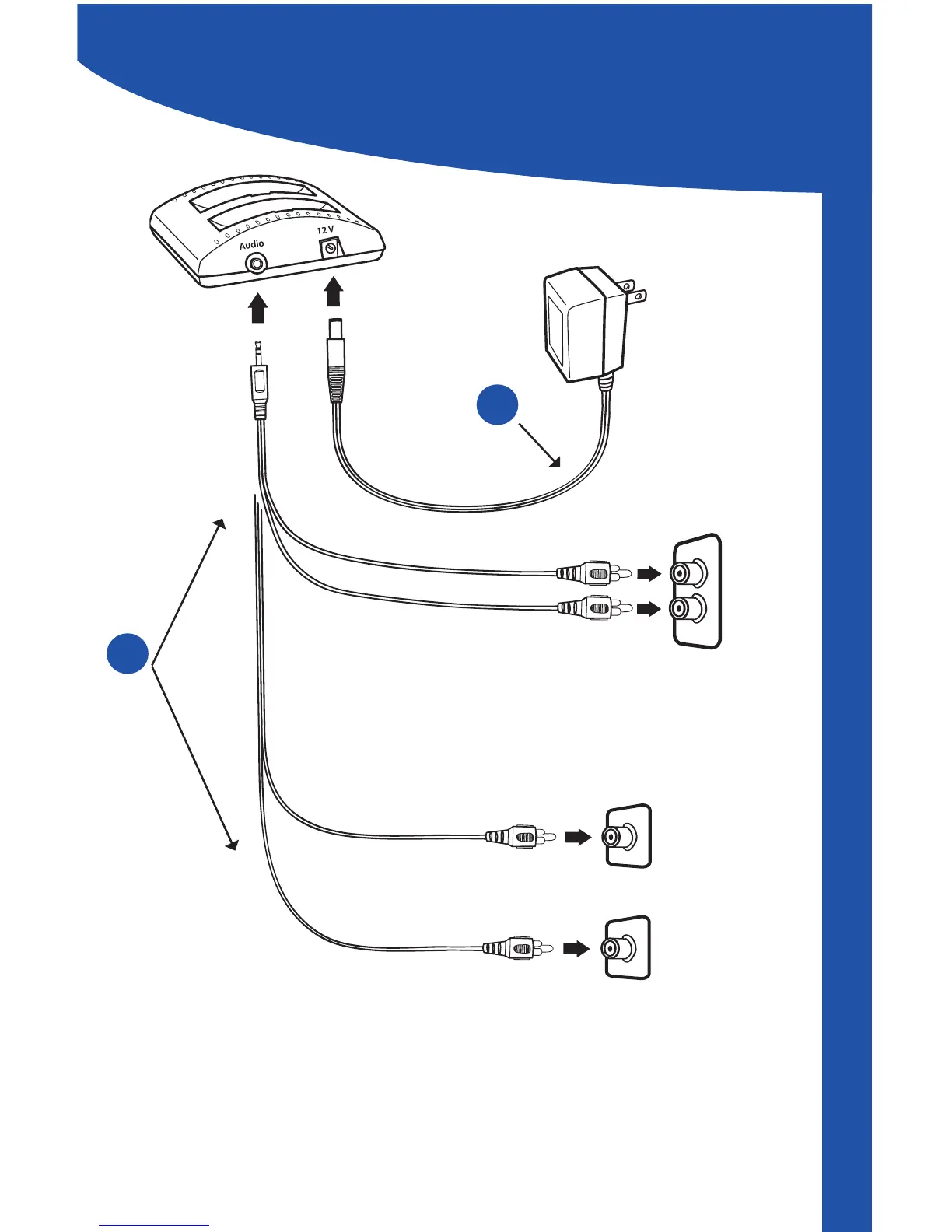 Audio
12 V