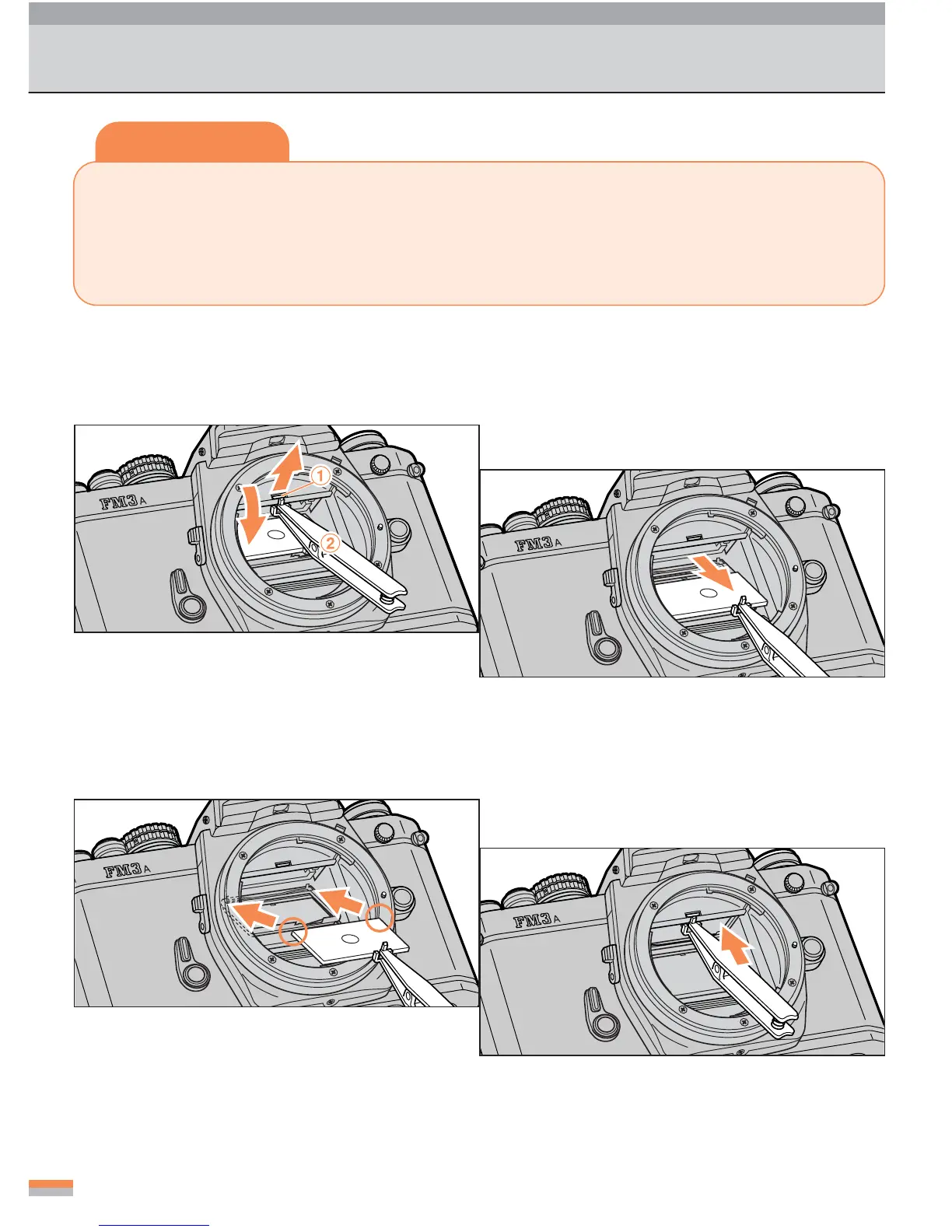 FM3A

1

2

FM3A

FM3A

FM3A