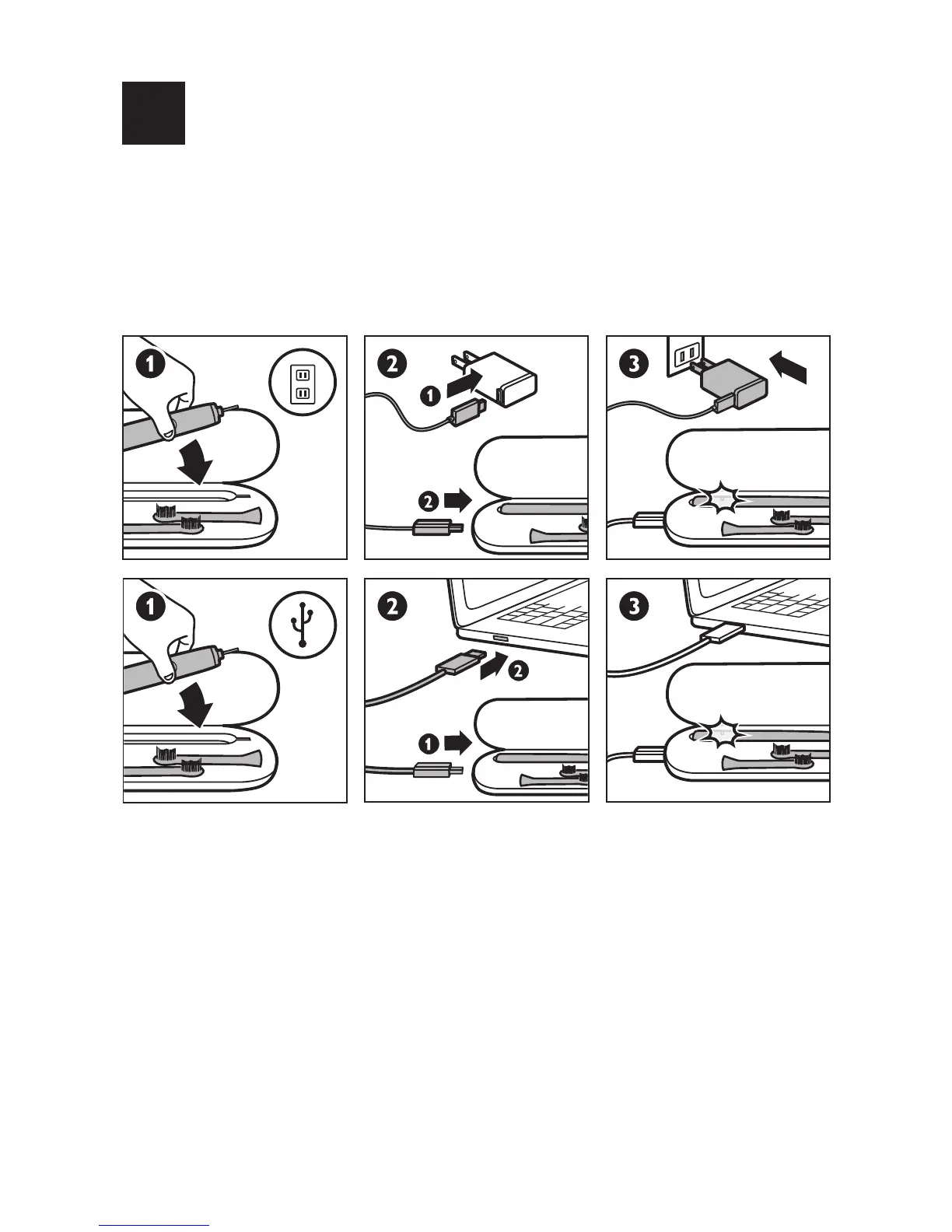 1

2

1

2

3

1

2

2

1

3