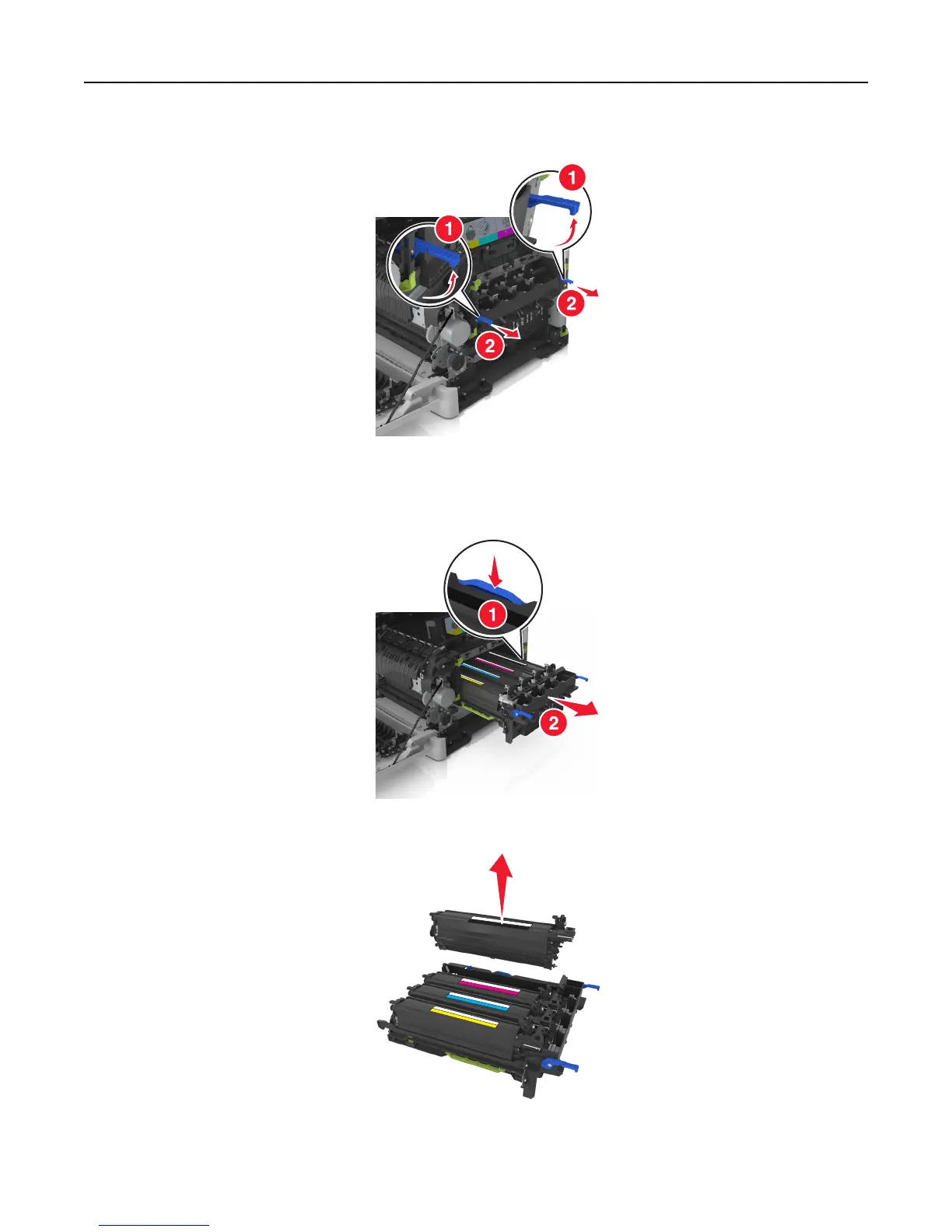 1
1
2
2
1
2