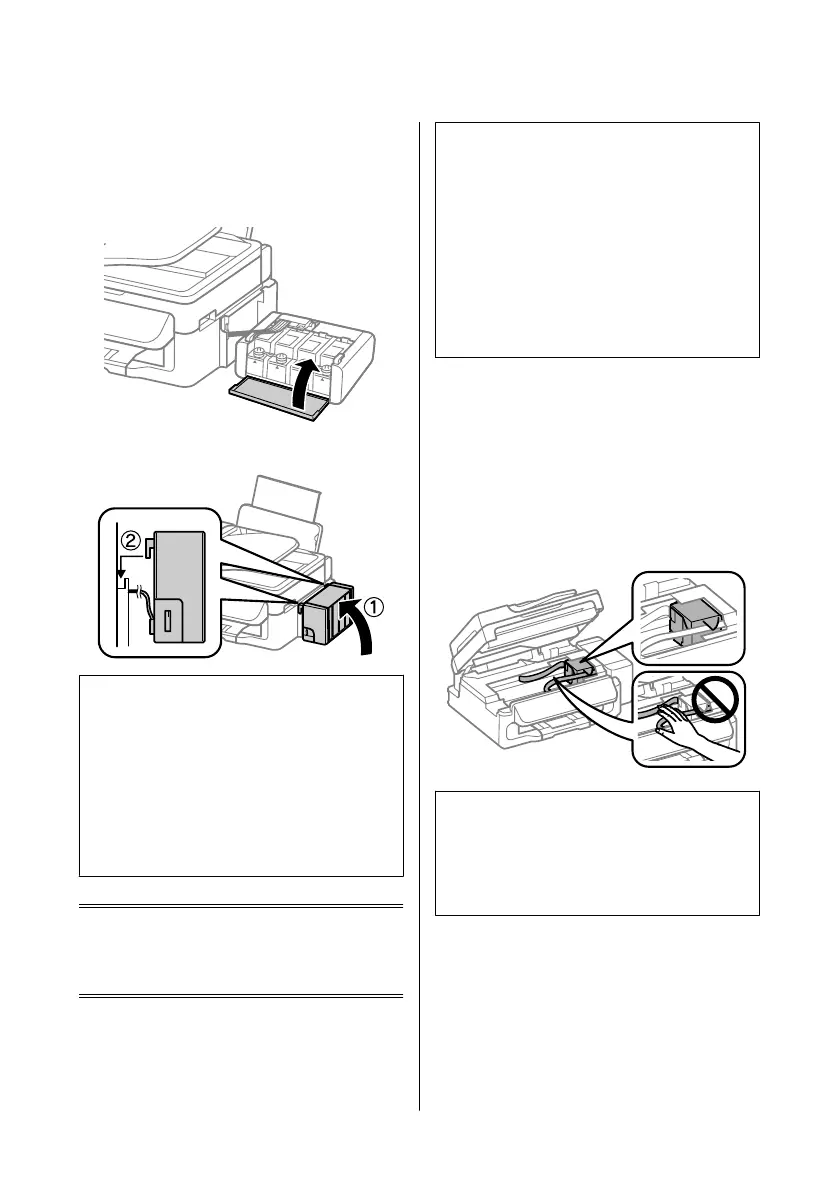 ②

①