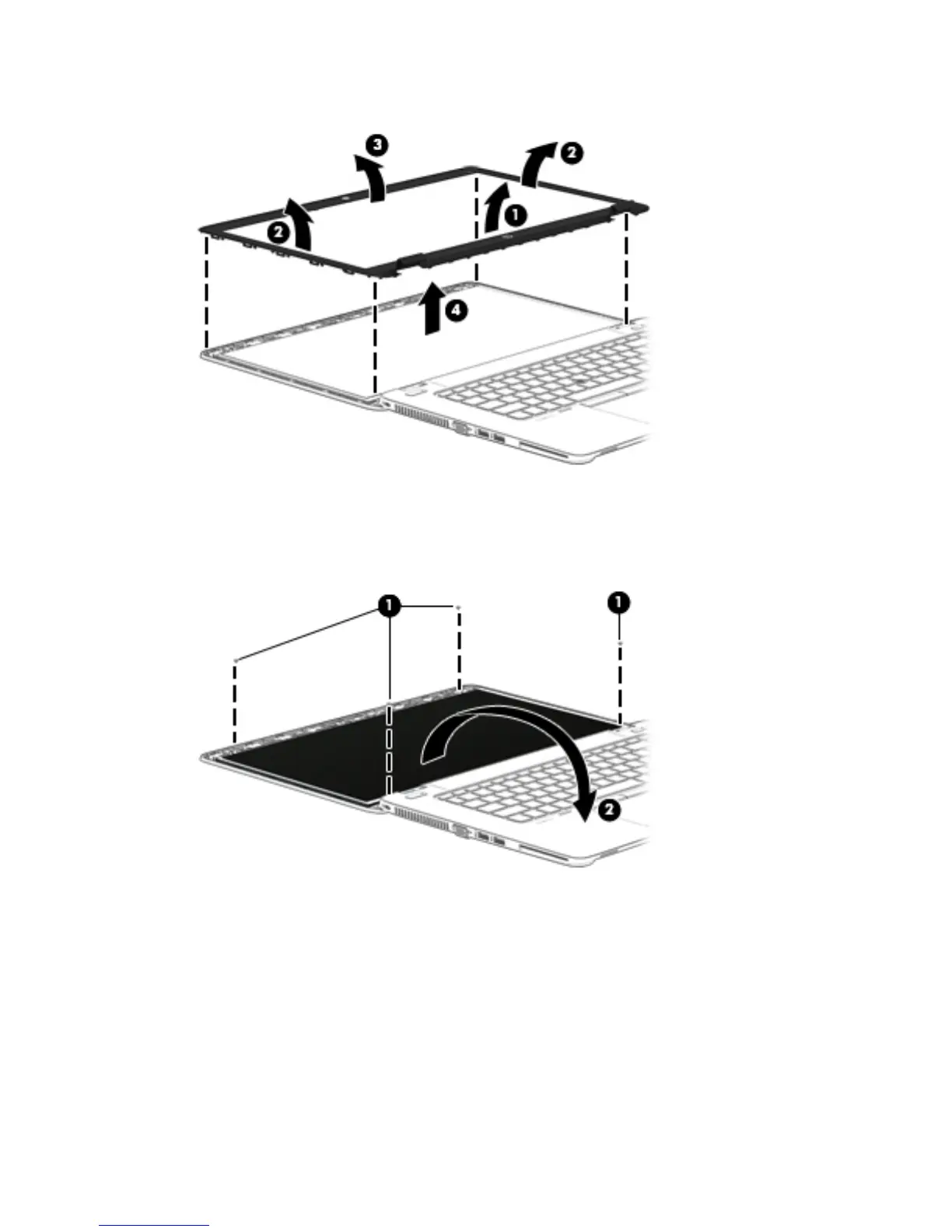 3
2
2
1
4

1
1
2