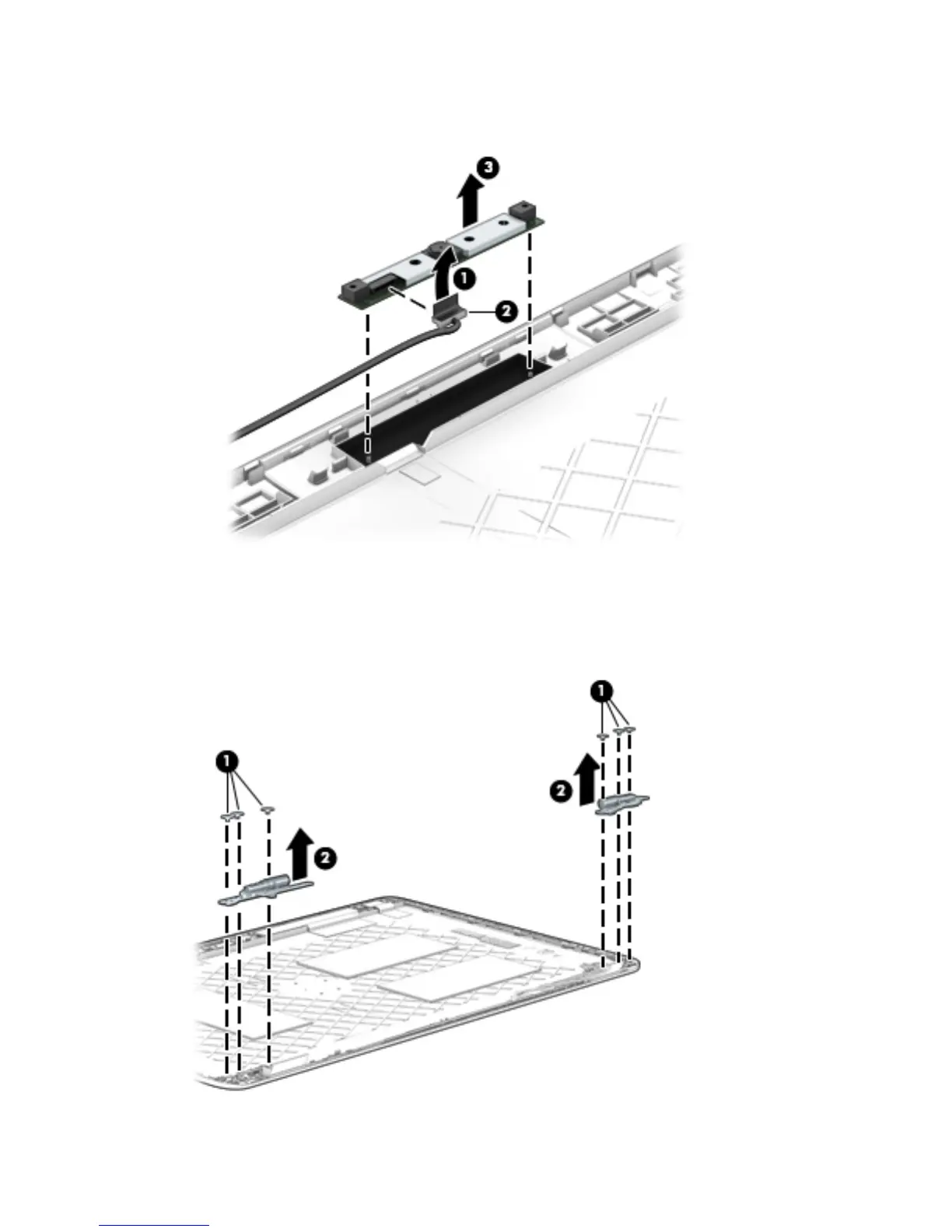 3
1
2

1
2
1
2