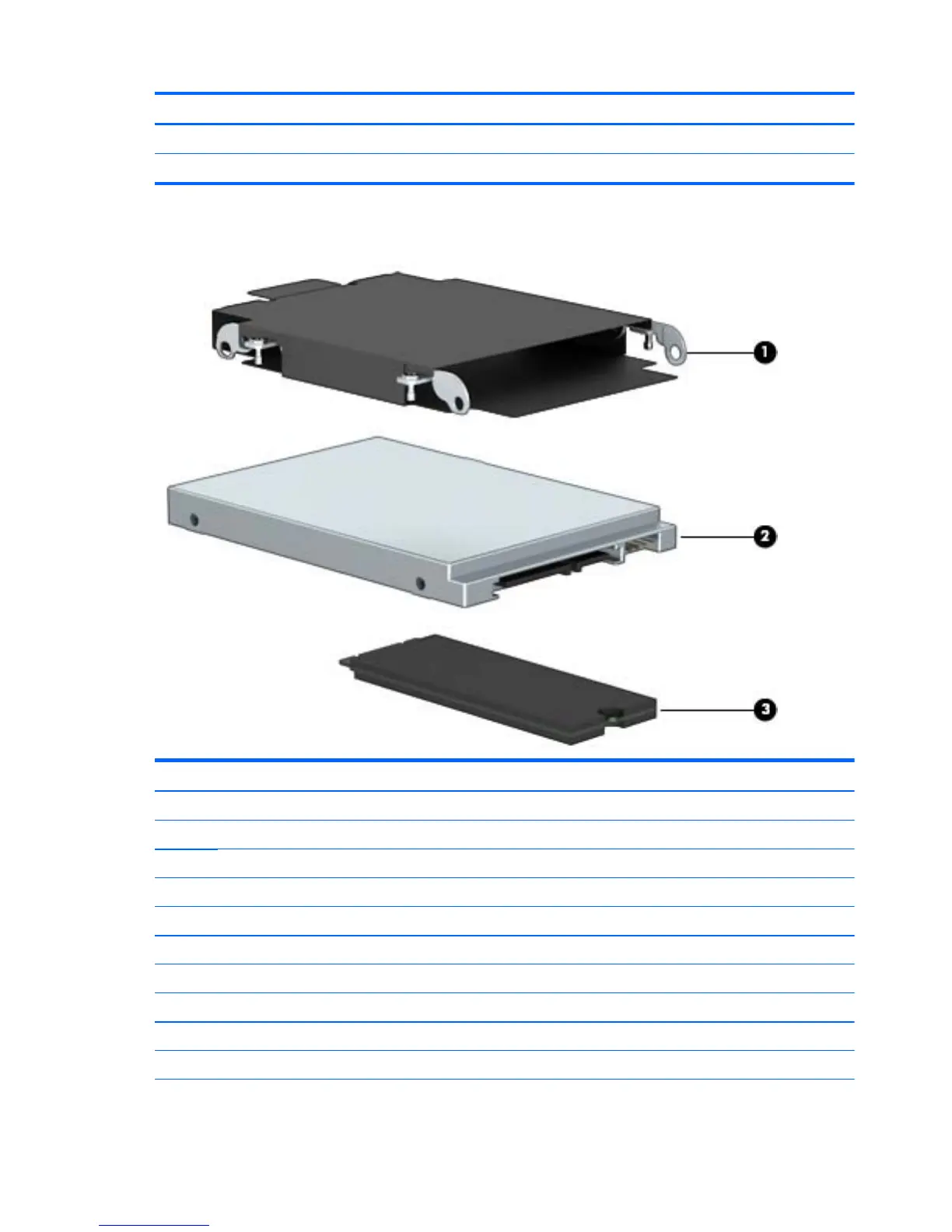 1

2

3