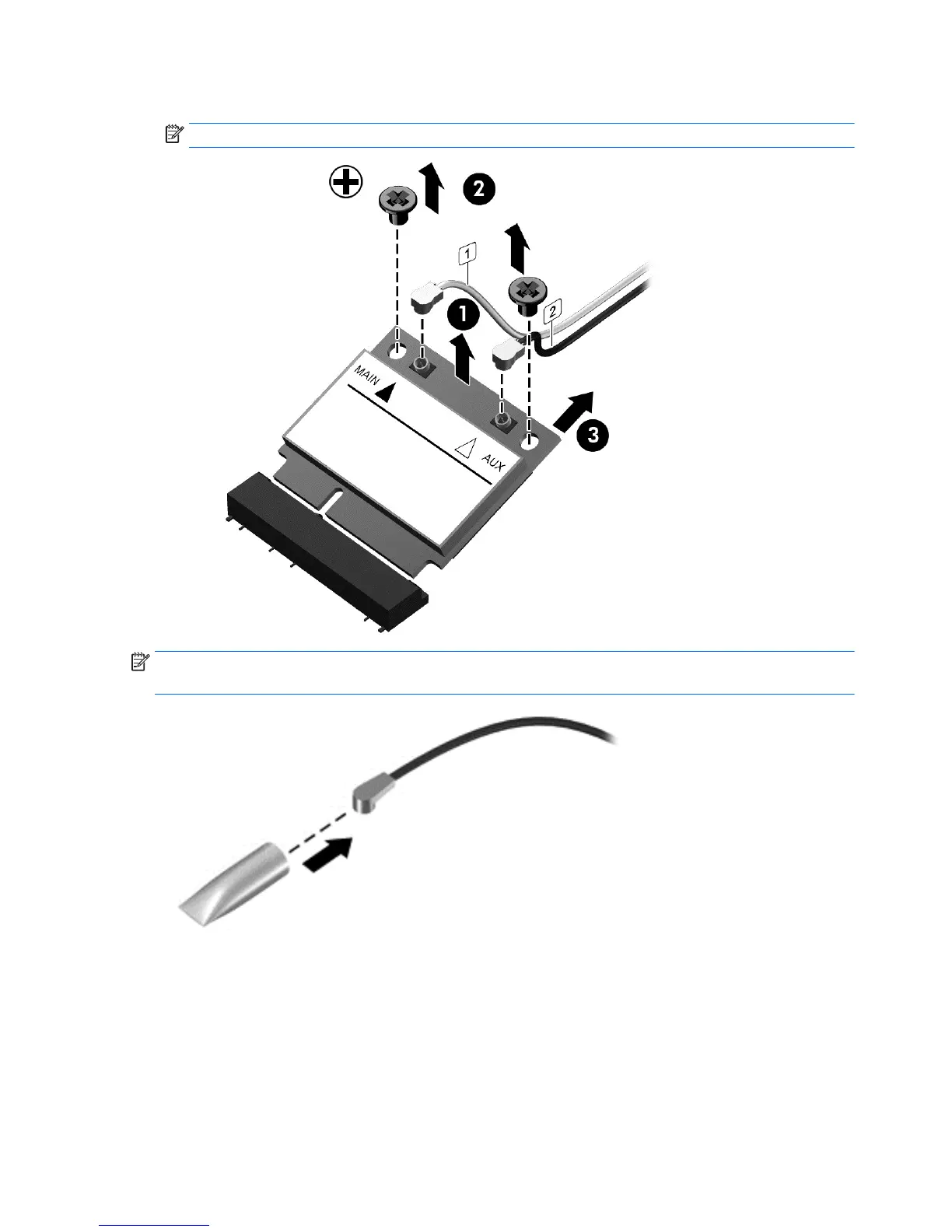 2

1

1

2

MAIN

AUX

3