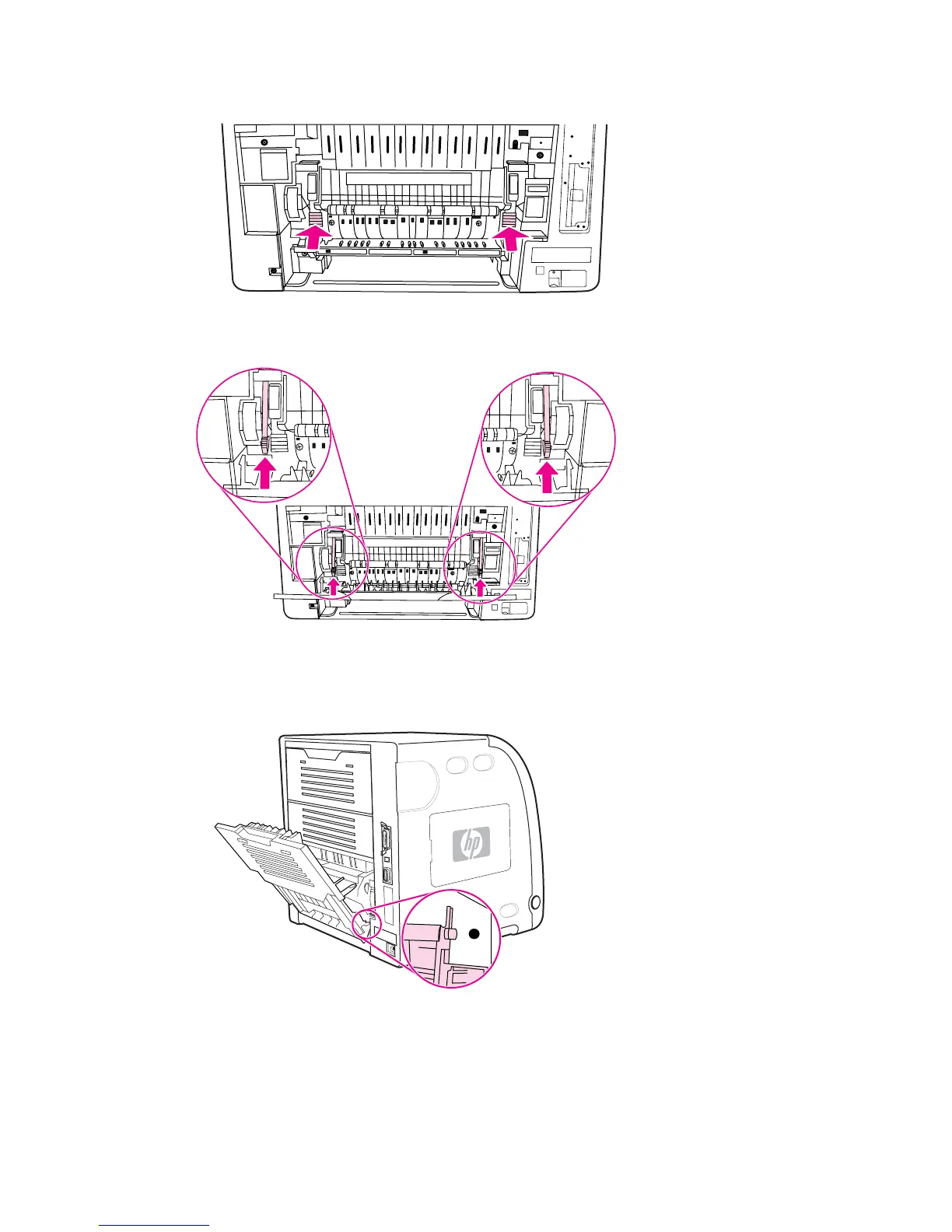 hp