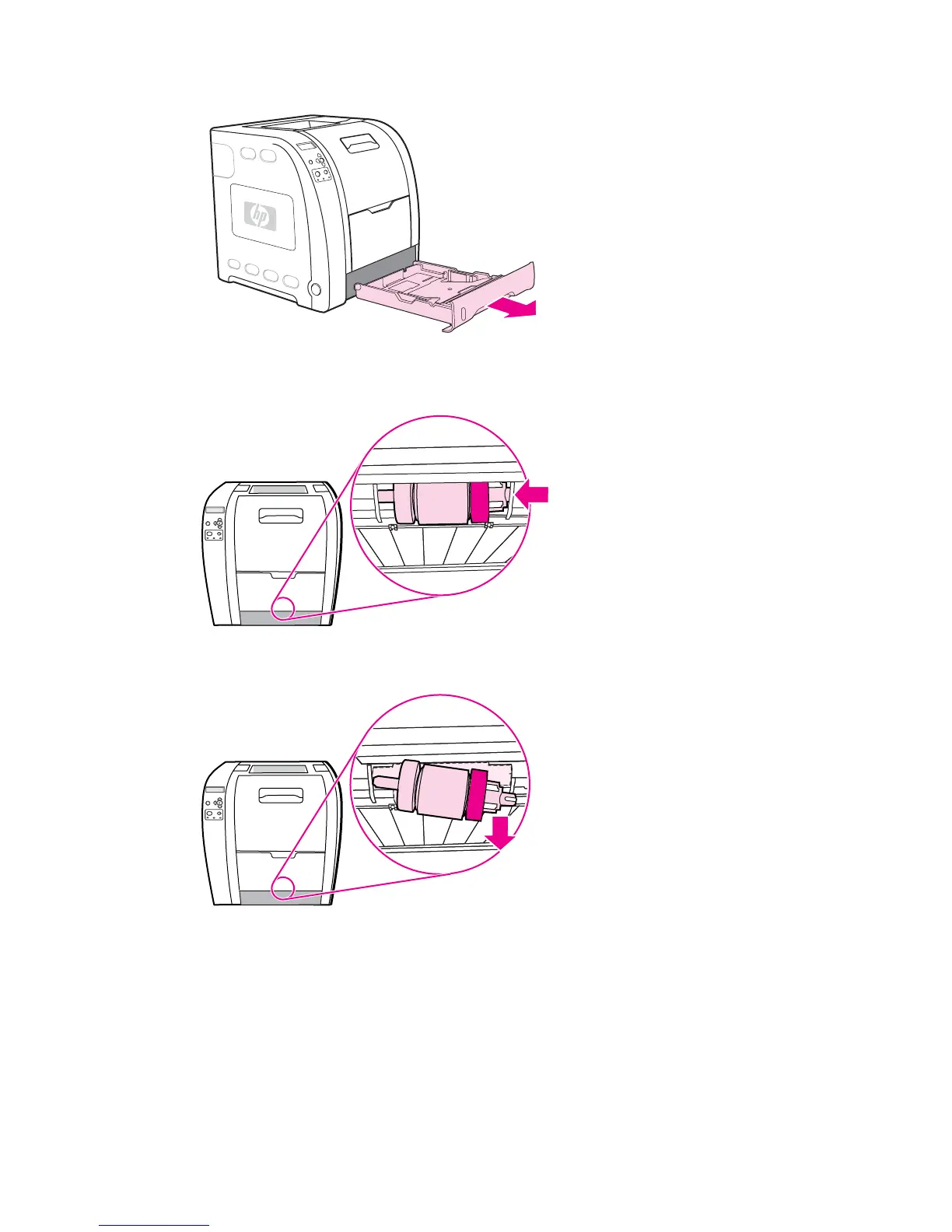 hp