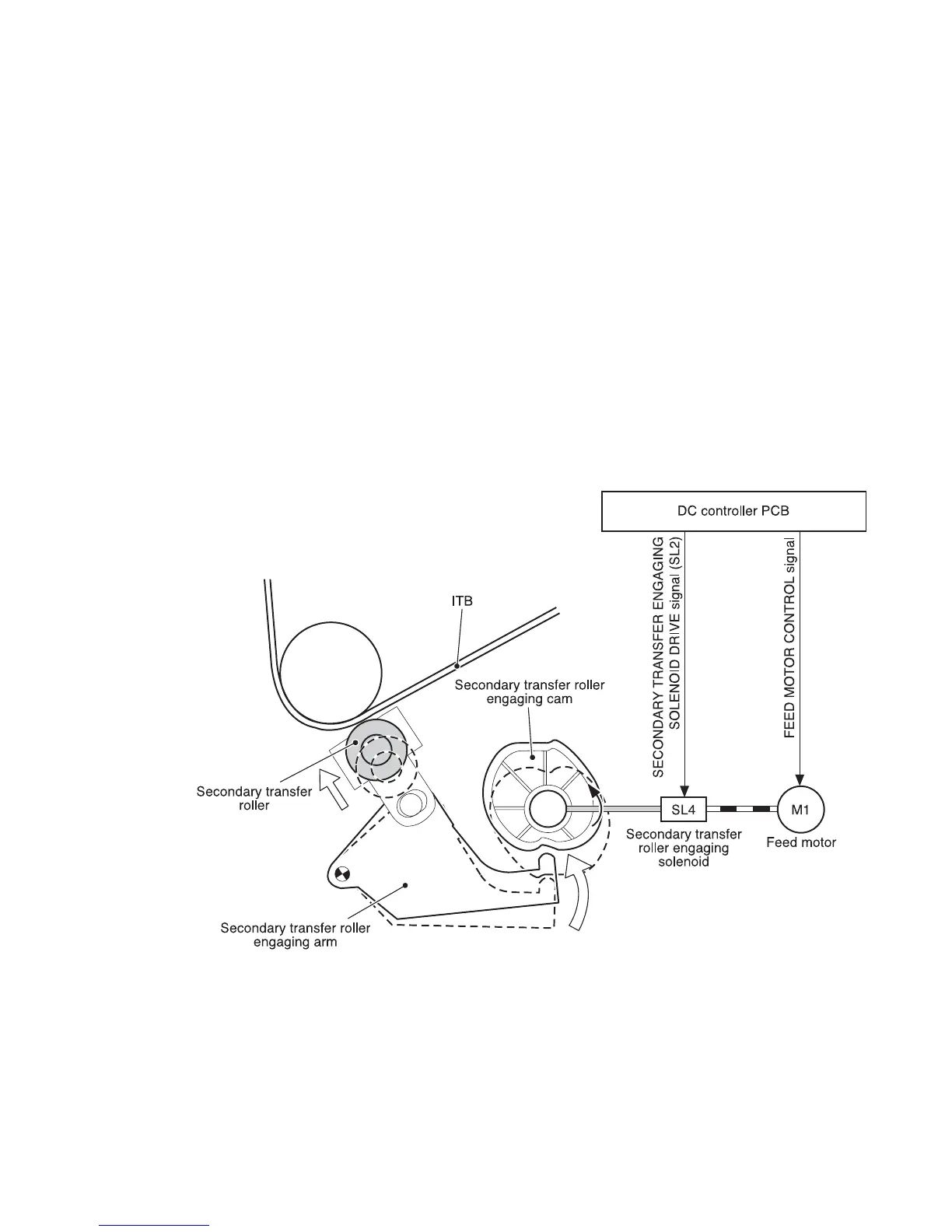 DC controller PCB

SECONDARY TRANSFER ENGAGING SOLENOID DRIVE signal (SL2)

FEED MOTOR CONTROL signal

ITB

Secondary transfer roller engaging cam

Secondary transfer roller

SL4

M1

Secondary transfer roller engaging solenoid

Feed motor

Secondary transfer roller engaging arm