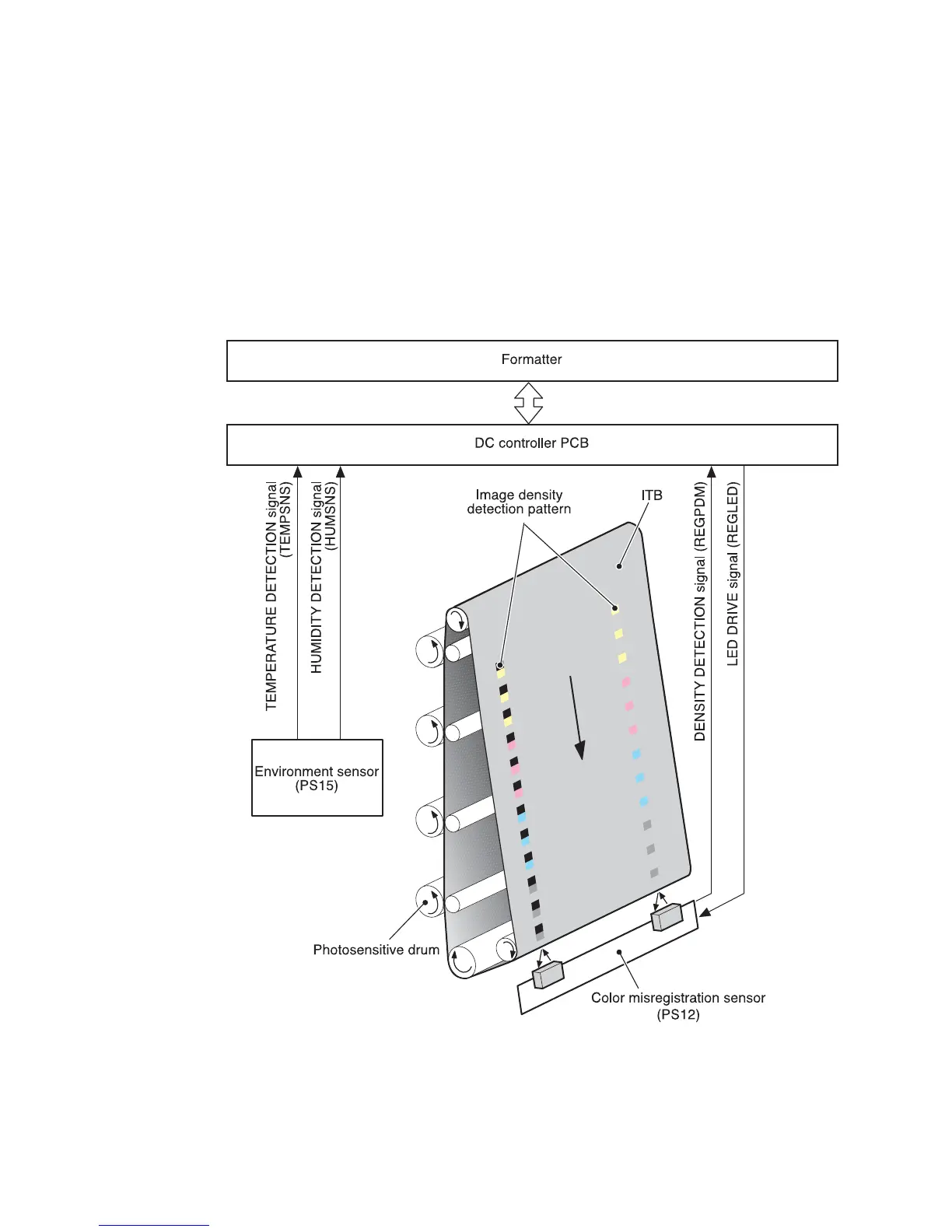 Formatter

DC controller PCB

TEMPERATURE DETECTION signal (TEMPSNS)

HUMIDITY DETECTION signal (HUMSNS)

Image density detection pattern

ITB

DENSITY DETECTION signal (REGPDM)

LED DRIVE signal (REGLED)

Environment sensor (PS15)

Photosensitive drum

Color misregistration sensor (PS12)