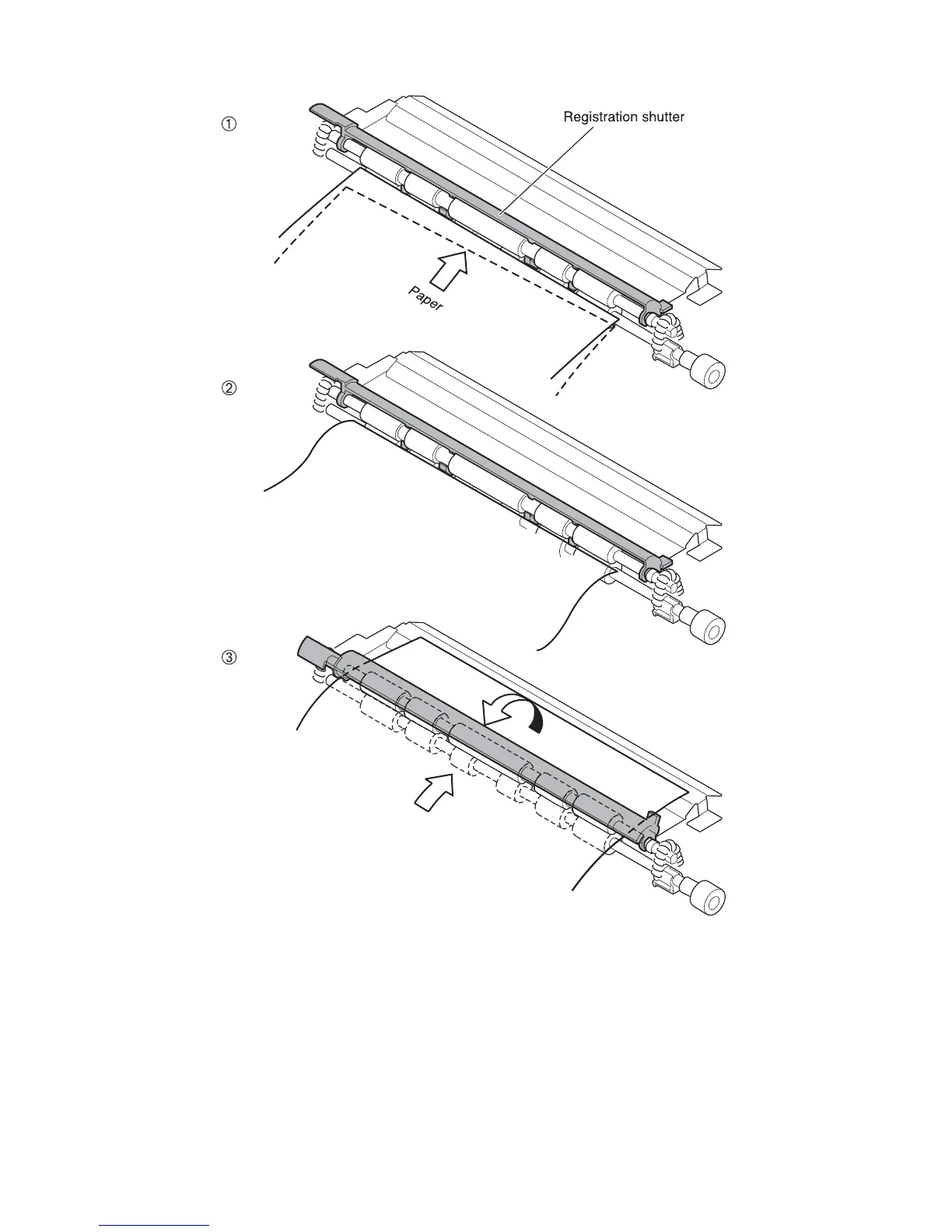 ①

Registration shutter

Paper

②

③