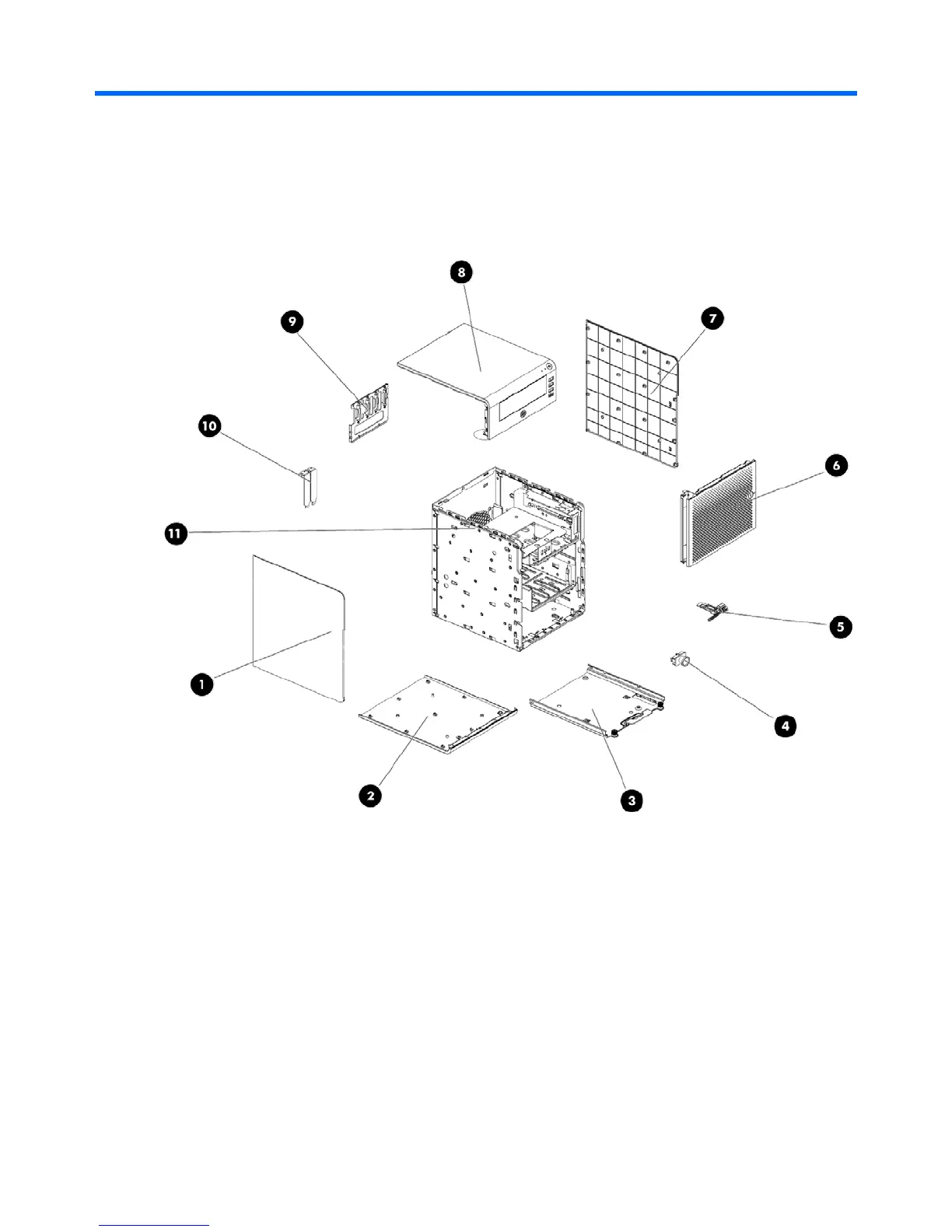 8
9
7
10
6
11
5
1
4
2
3