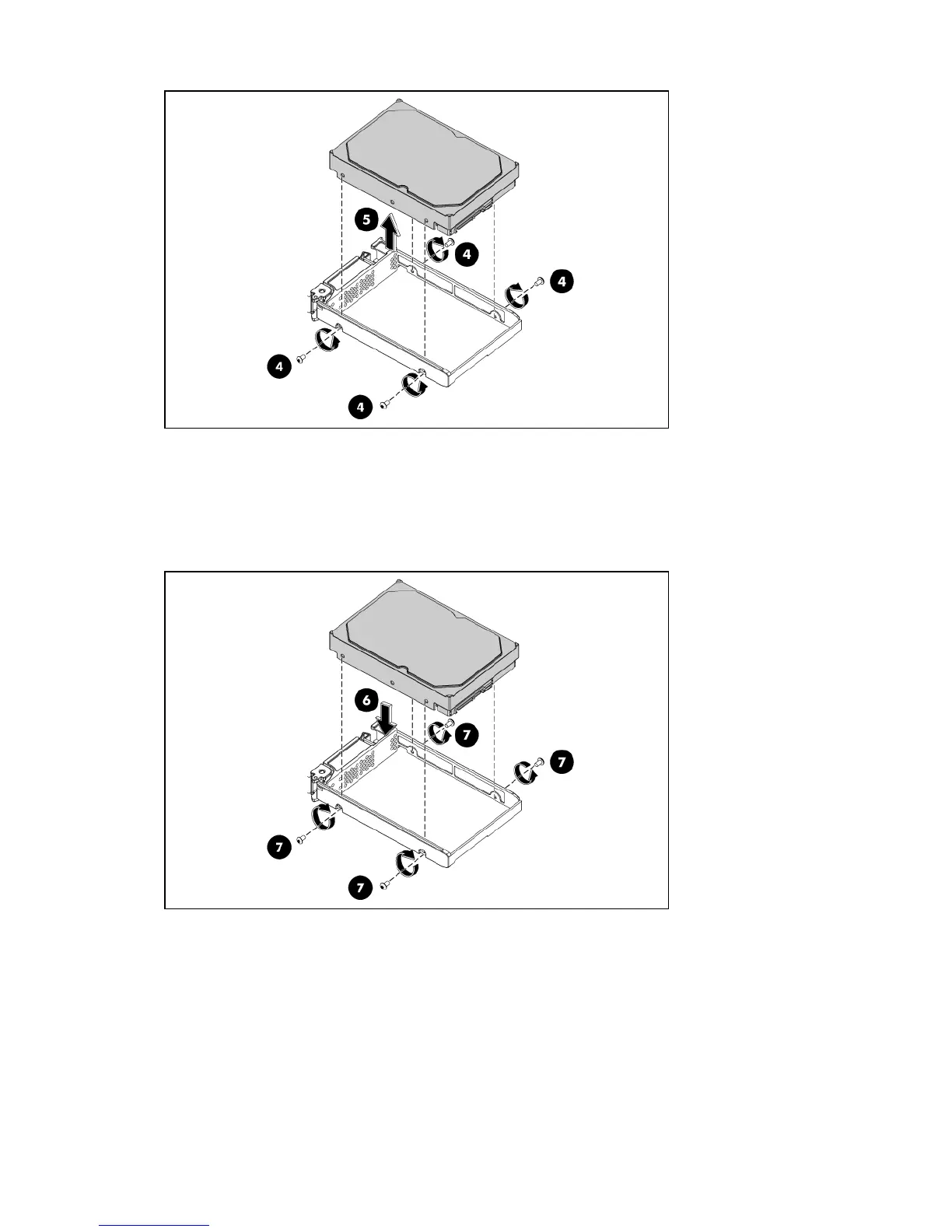 5
4
4
4
4

6
7
7
7
7