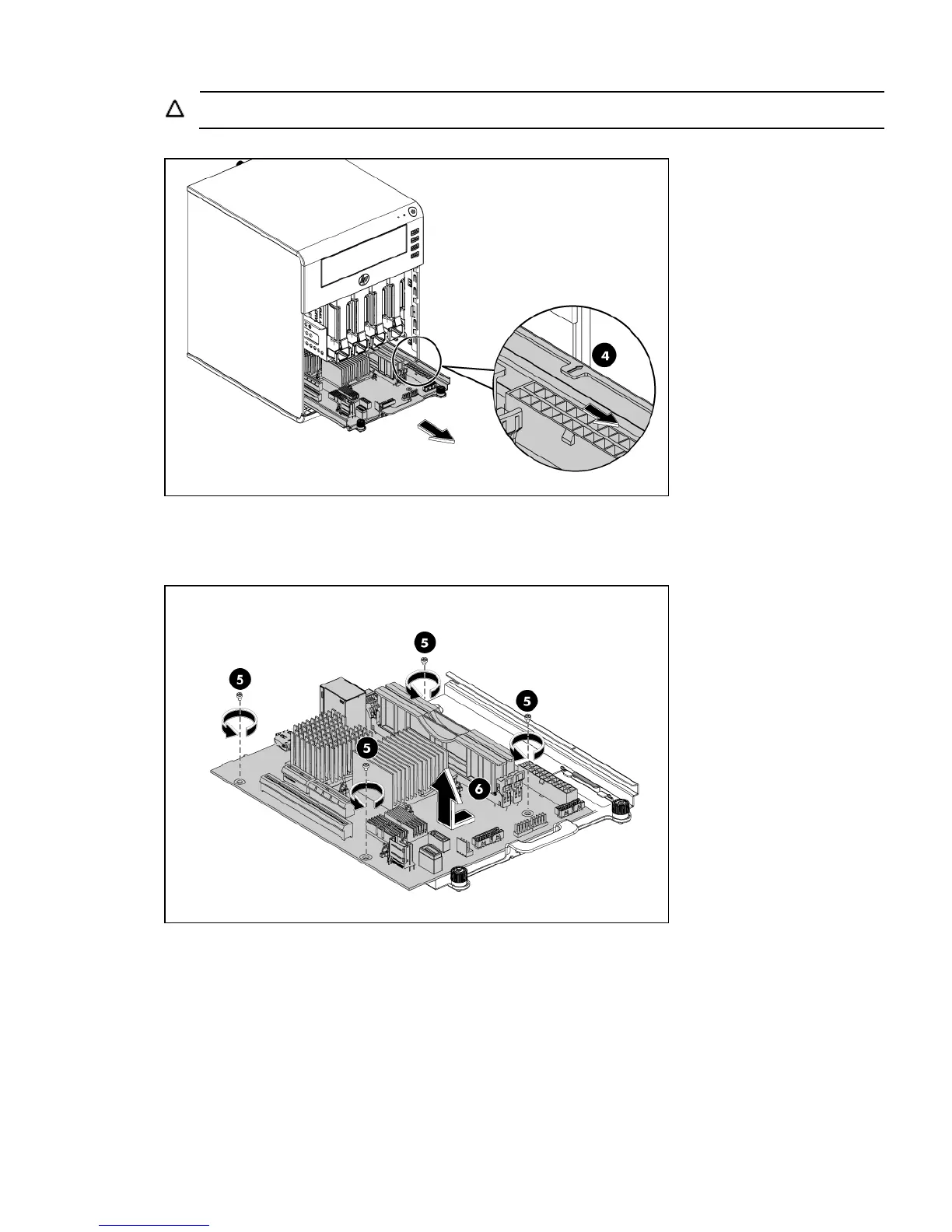 4

5

5

5

5

6