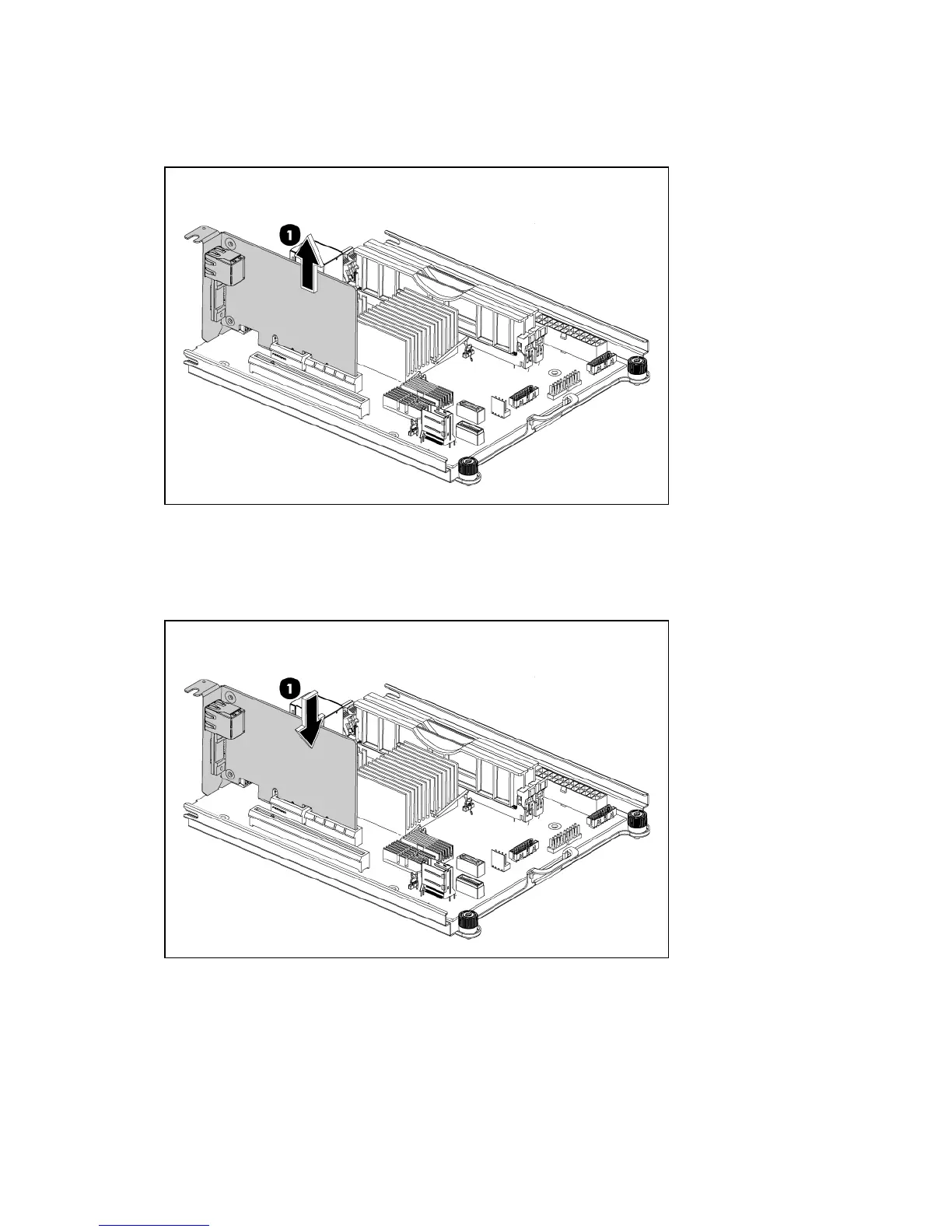 1

1