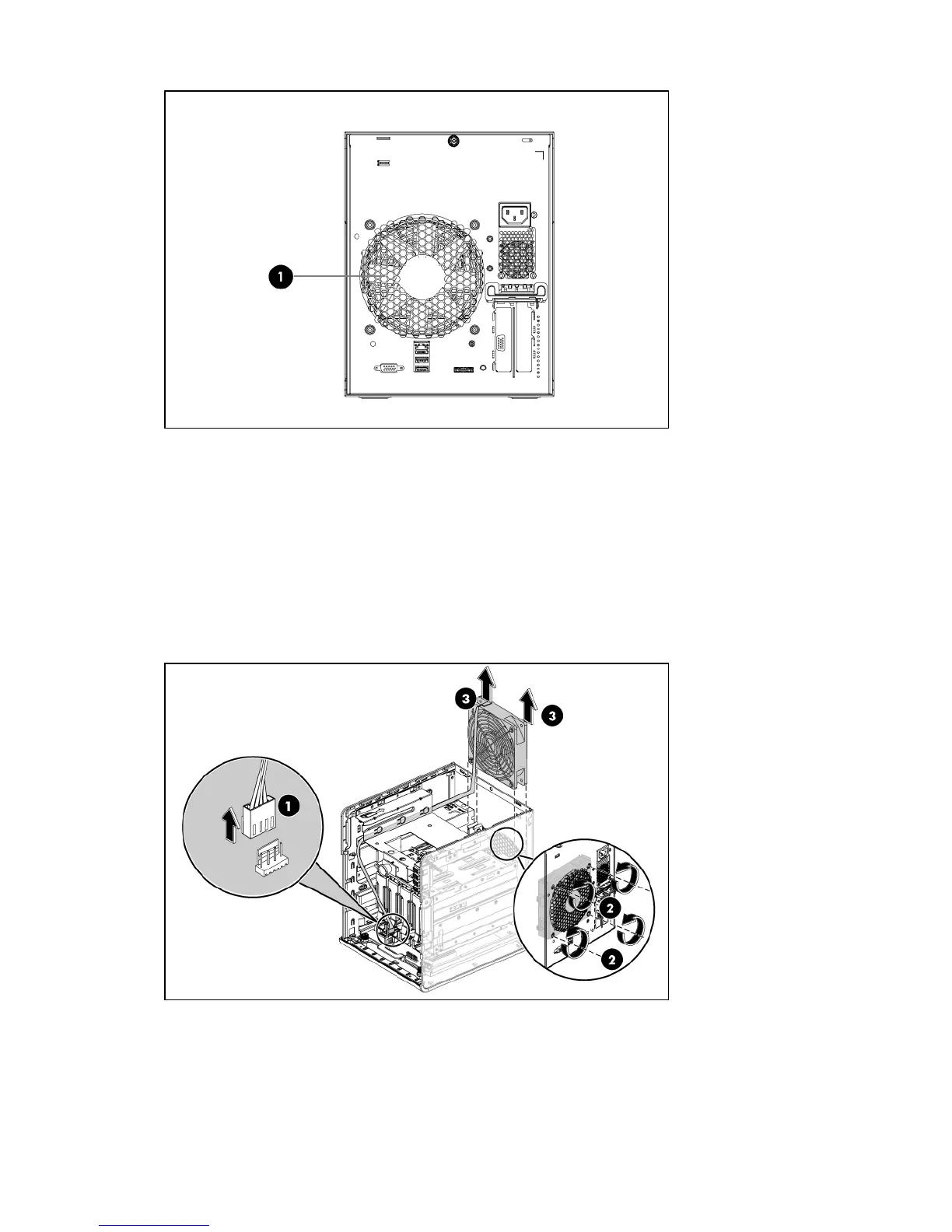 1

3
3
1
2
2