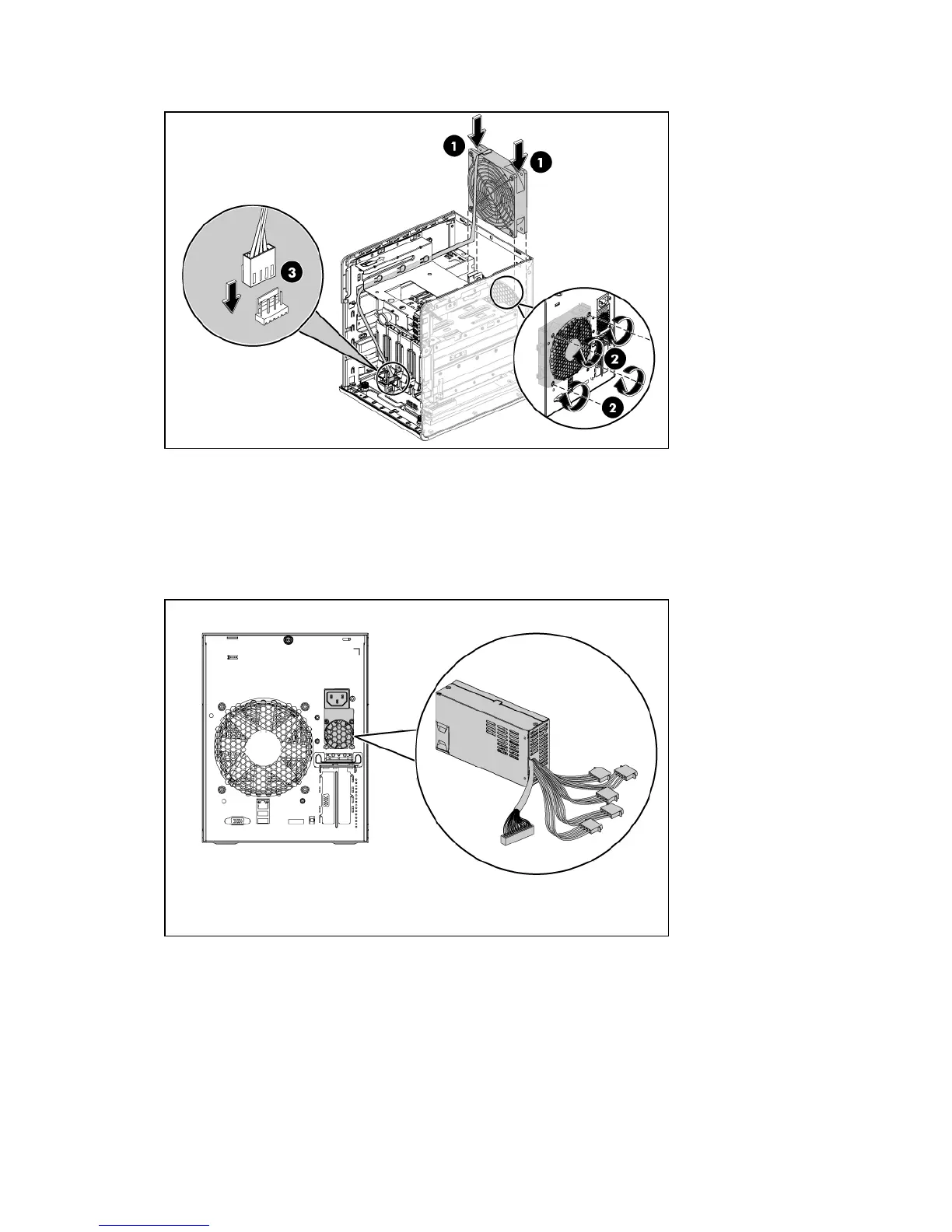 1
1
3
2
2