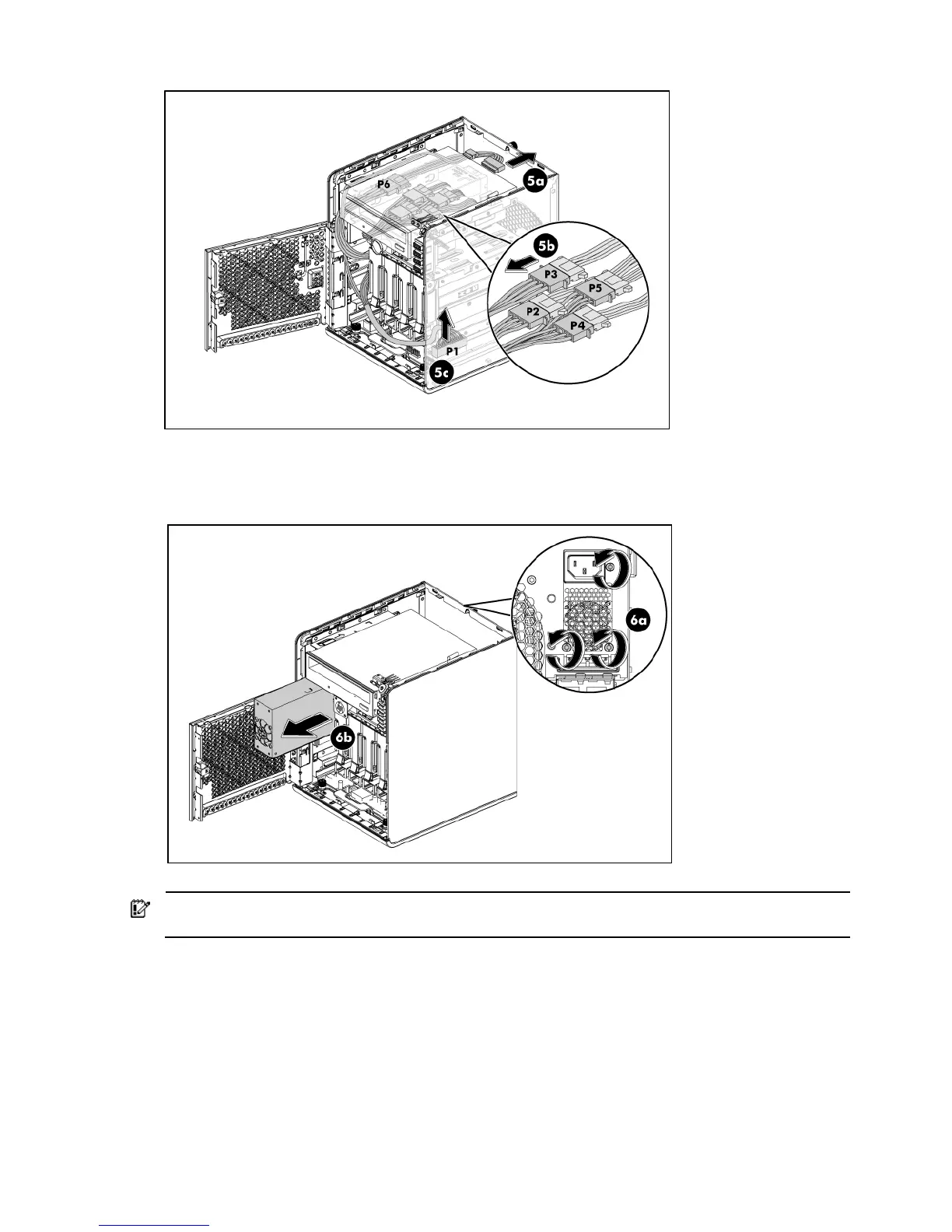 P6

5a

5b

P3

P5

P2

P4

P1

5c

6a

6b