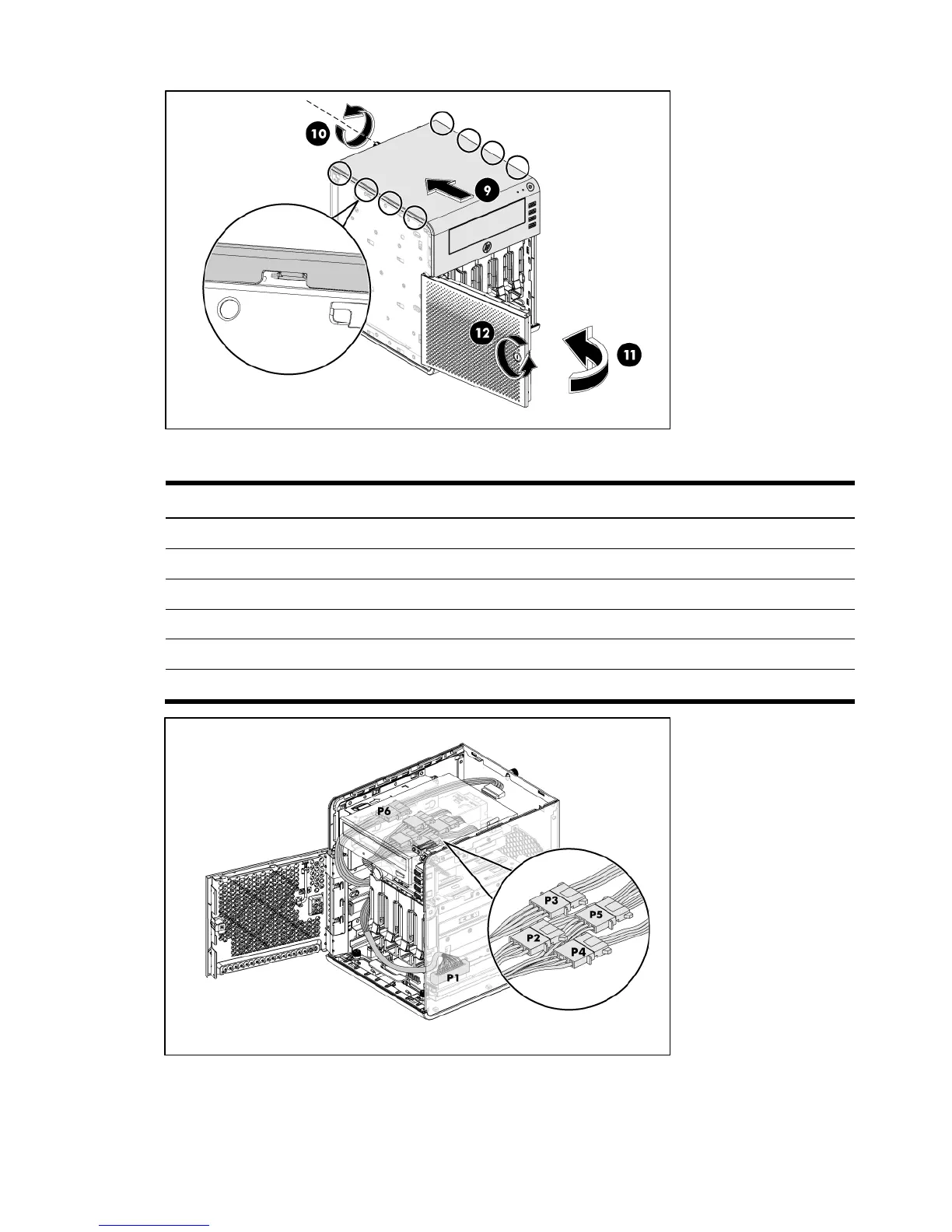 10

9

12

11

P6

P3

P5

P2

P4

P1