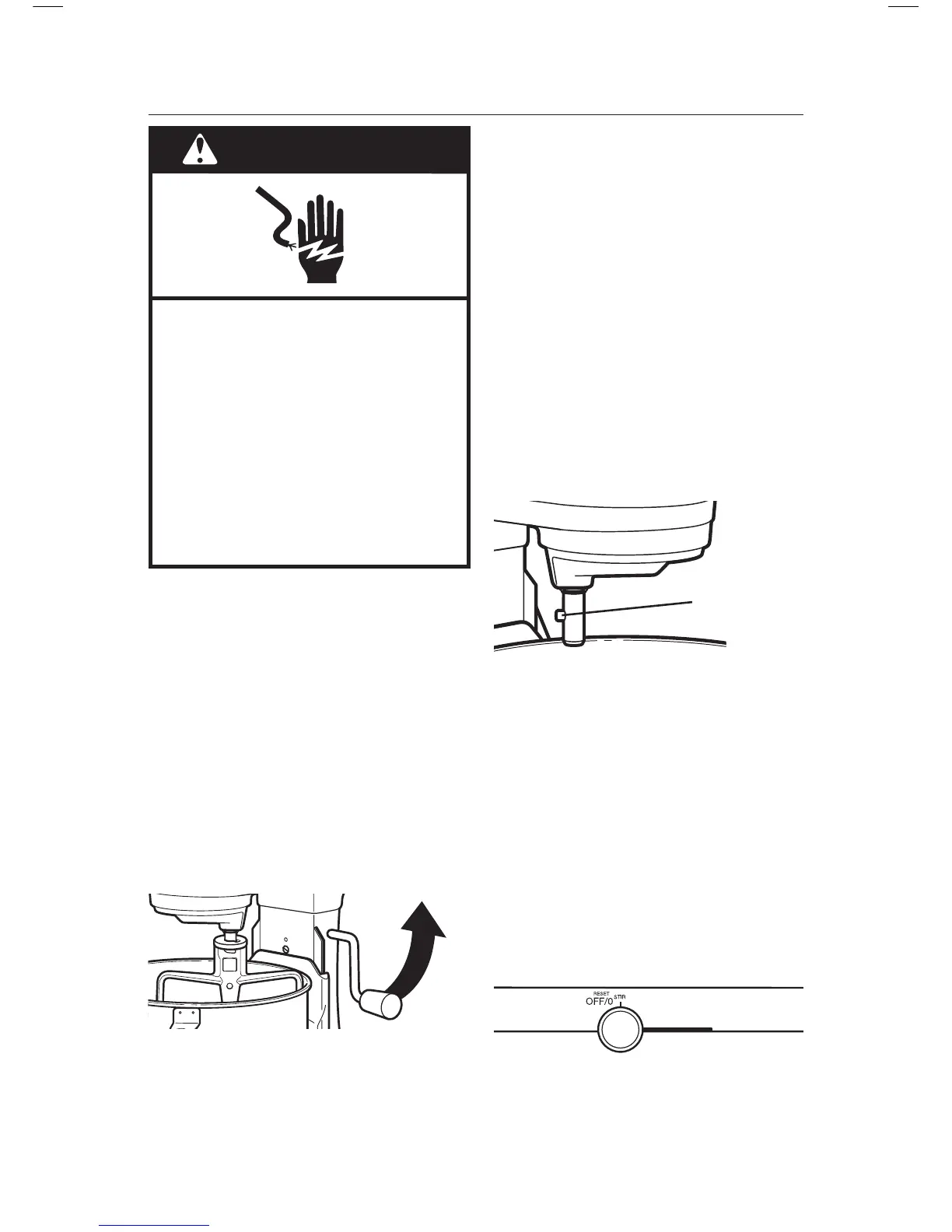 RESET
OFF/0
STIR